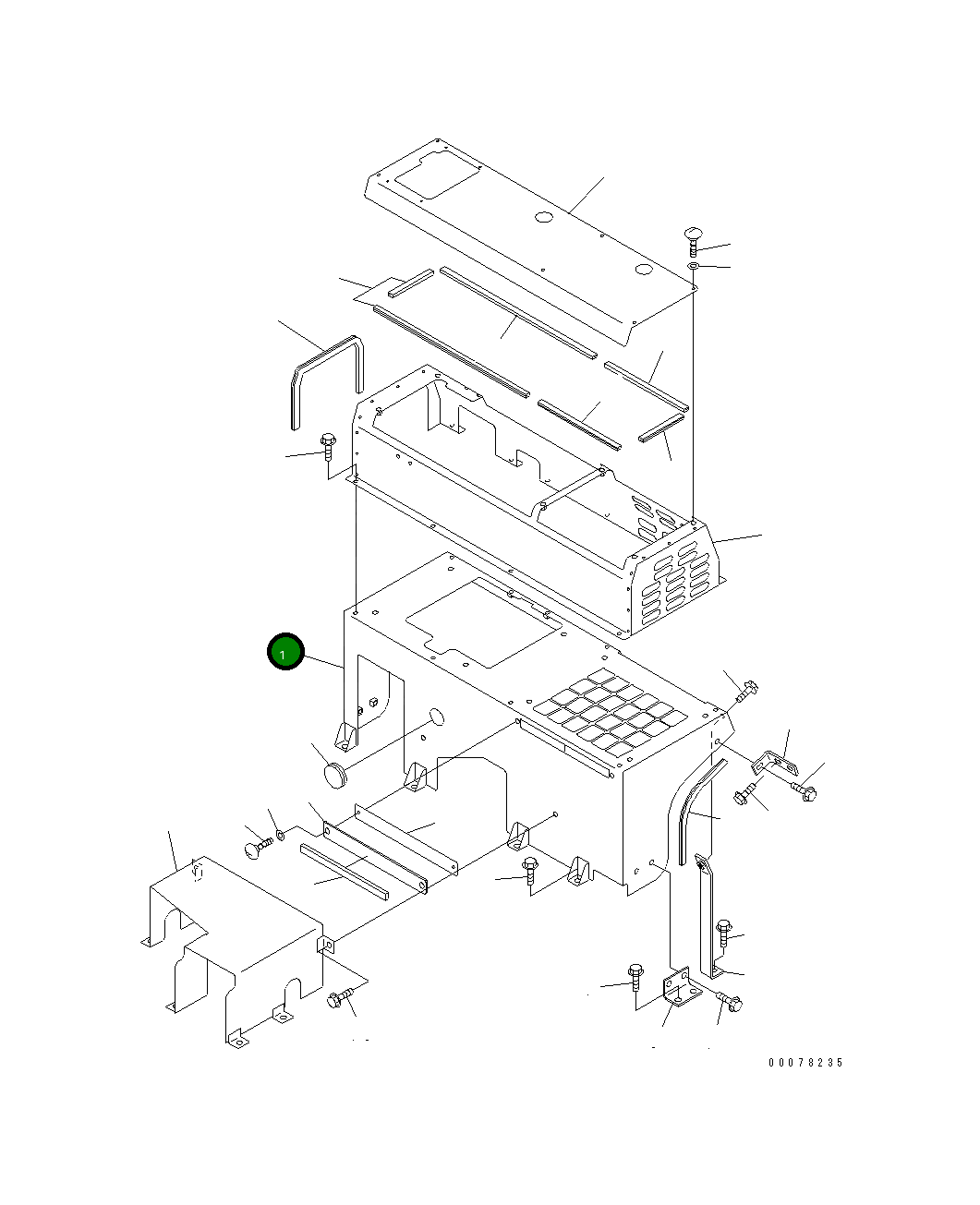 1

00078235