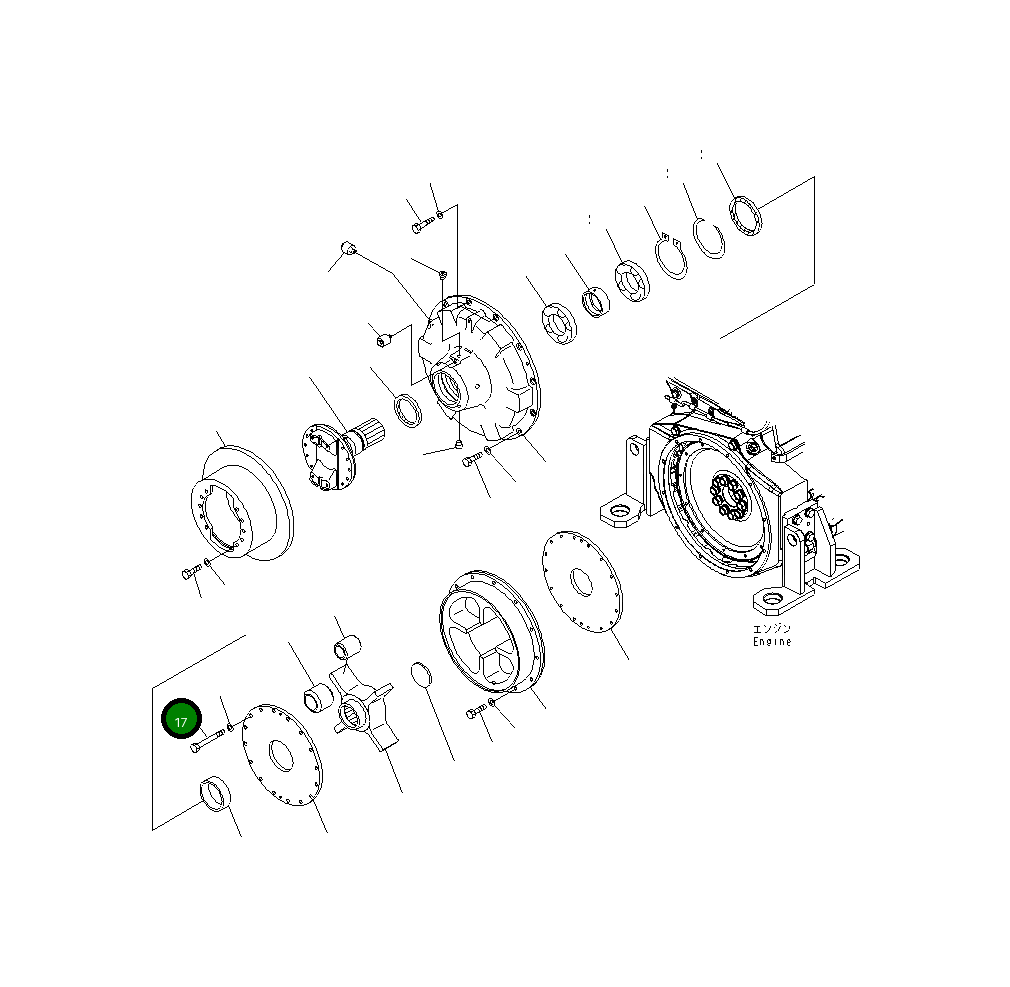 エンジン
Engine

17