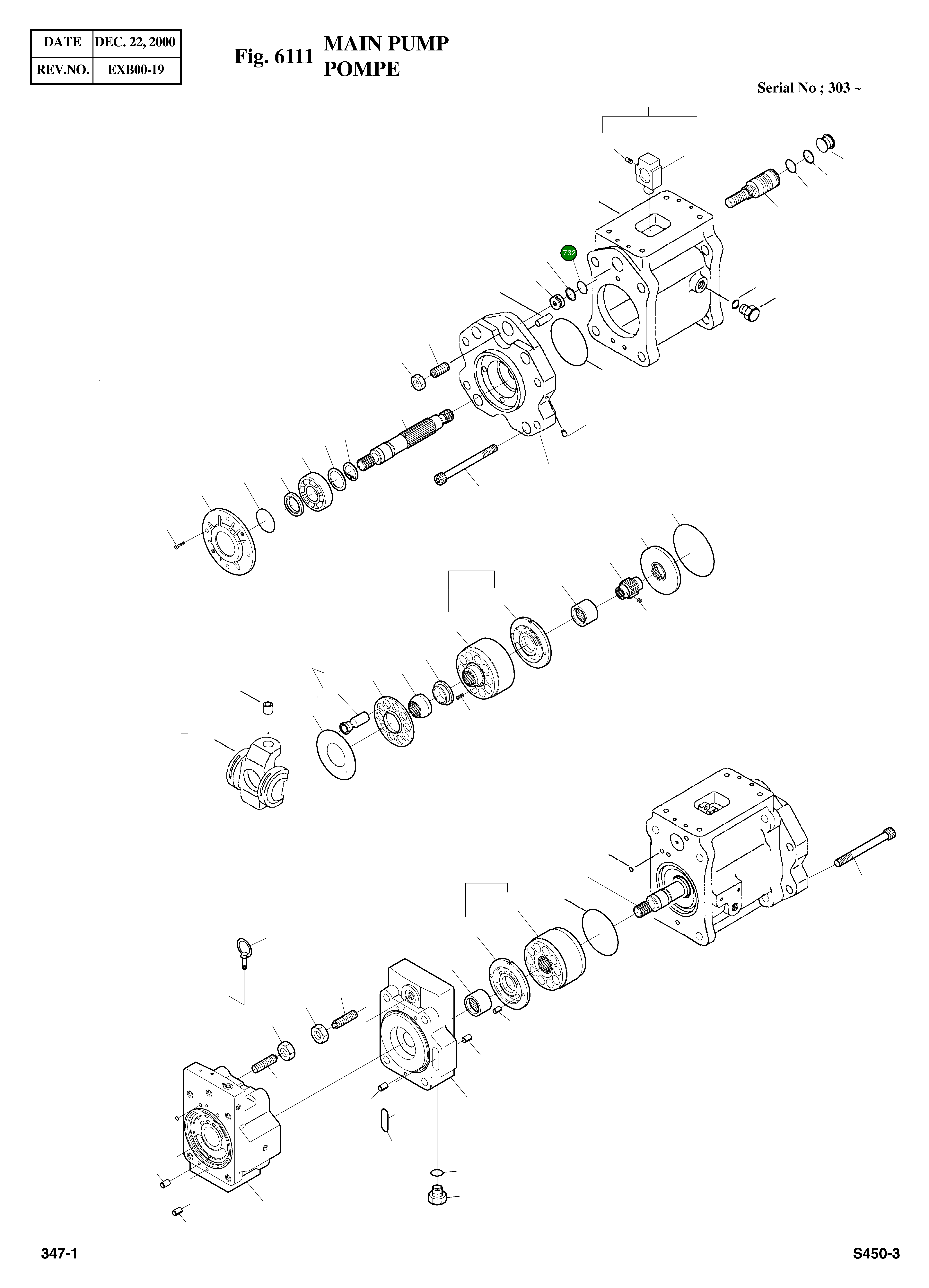 | DATE | DEC. 22, 2000 |
|---|---|
| REV.NO. | EXB00-19 |

Fig. 6111 MAIN PUMP
POMPE

Serial No ; 303 ~

732

347-1

S450-3