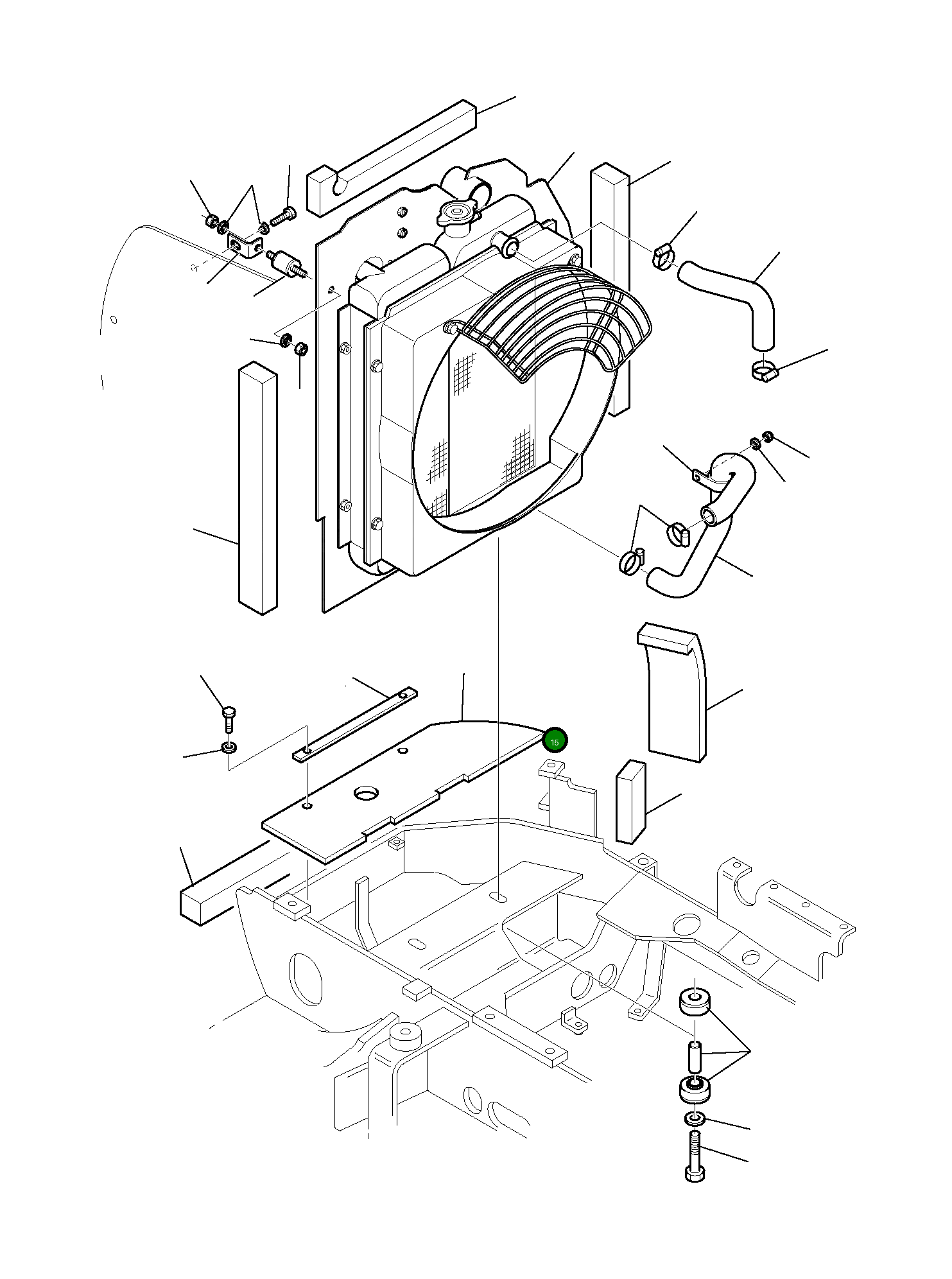 15