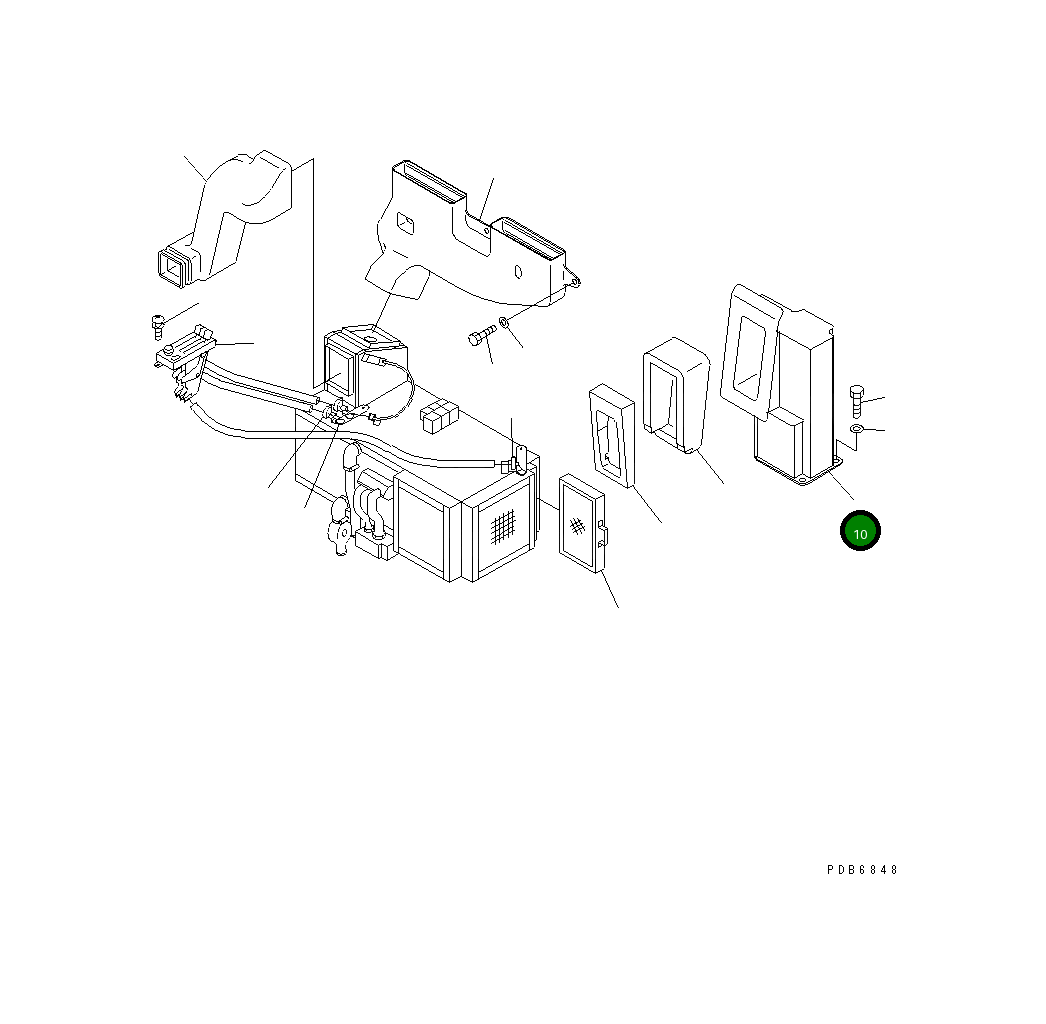 10

PDB6848