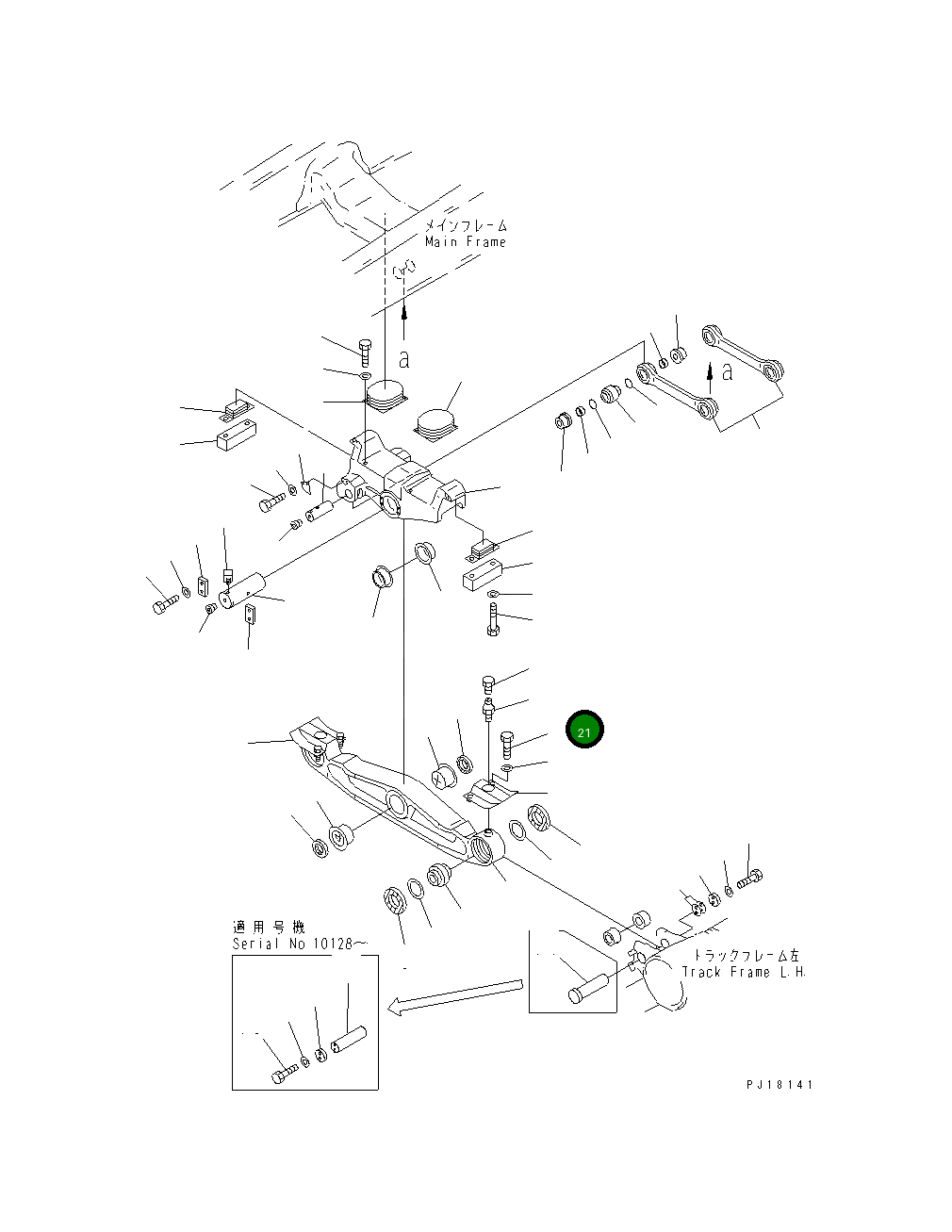 メインフレーム
Main Frame

a

a

21

適用号機
Serial No 10128～

トラックフレーム左
Track Frame L.H.

PJ18141