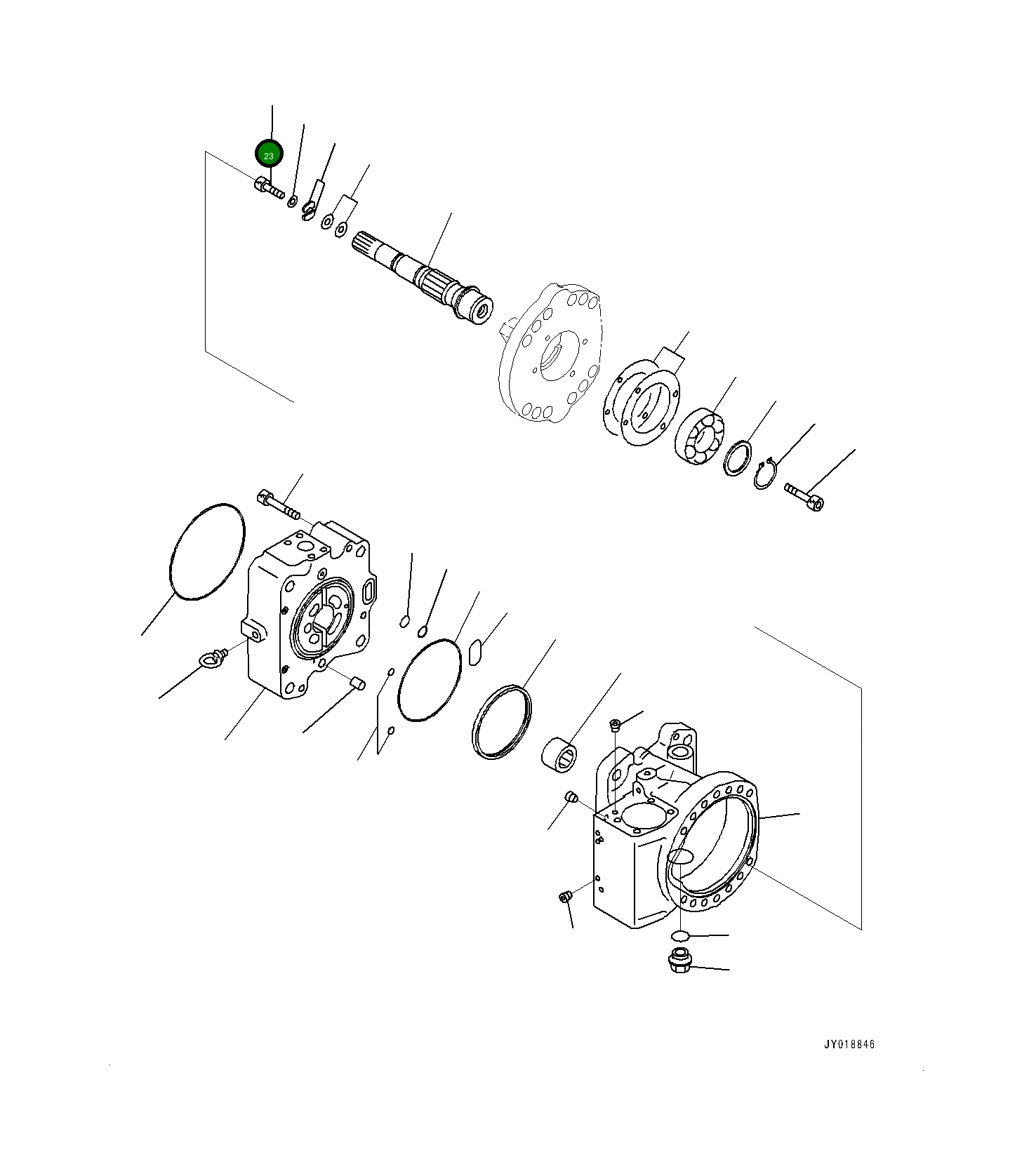 23

JY018846