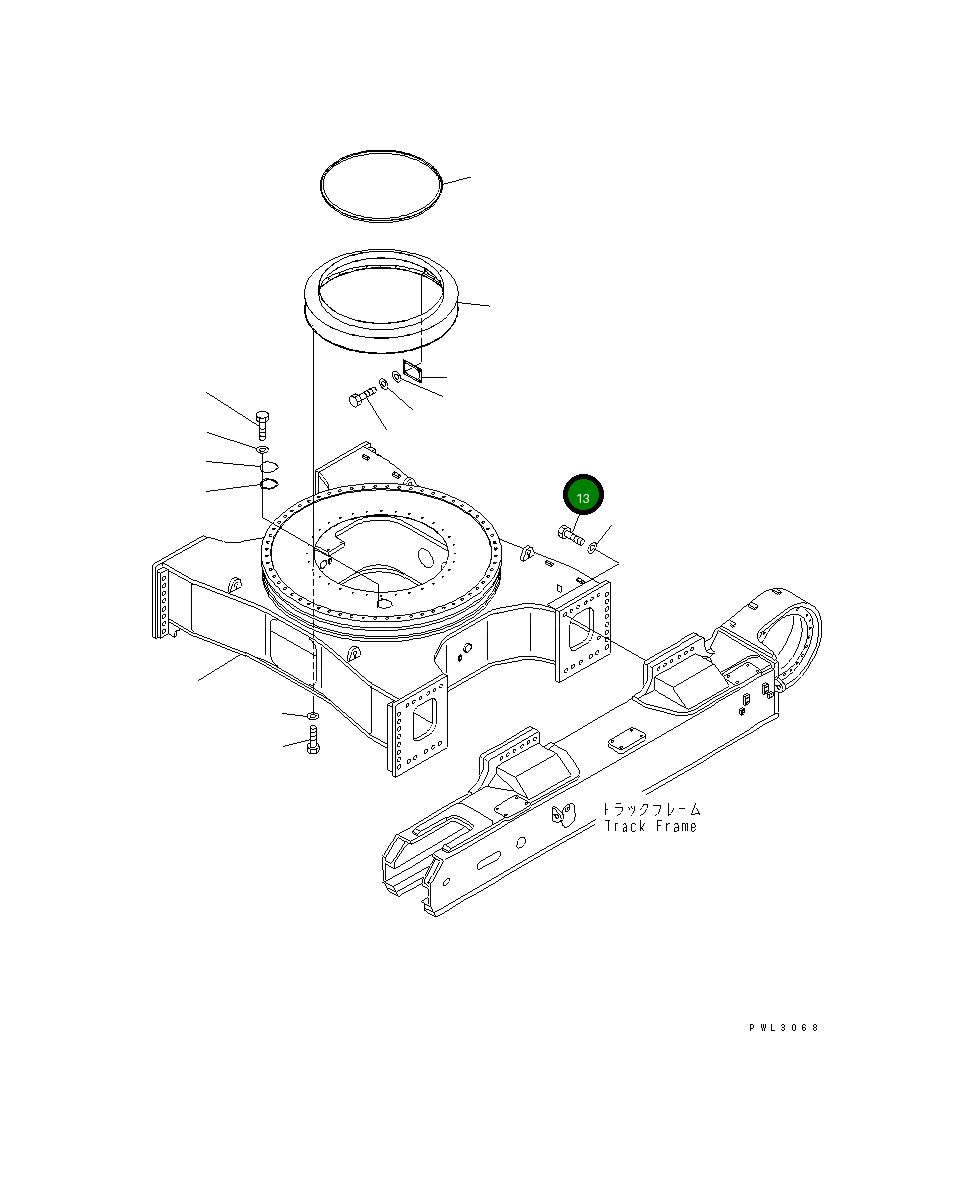 13

トラックフレーム
Track Frame

PWL3068