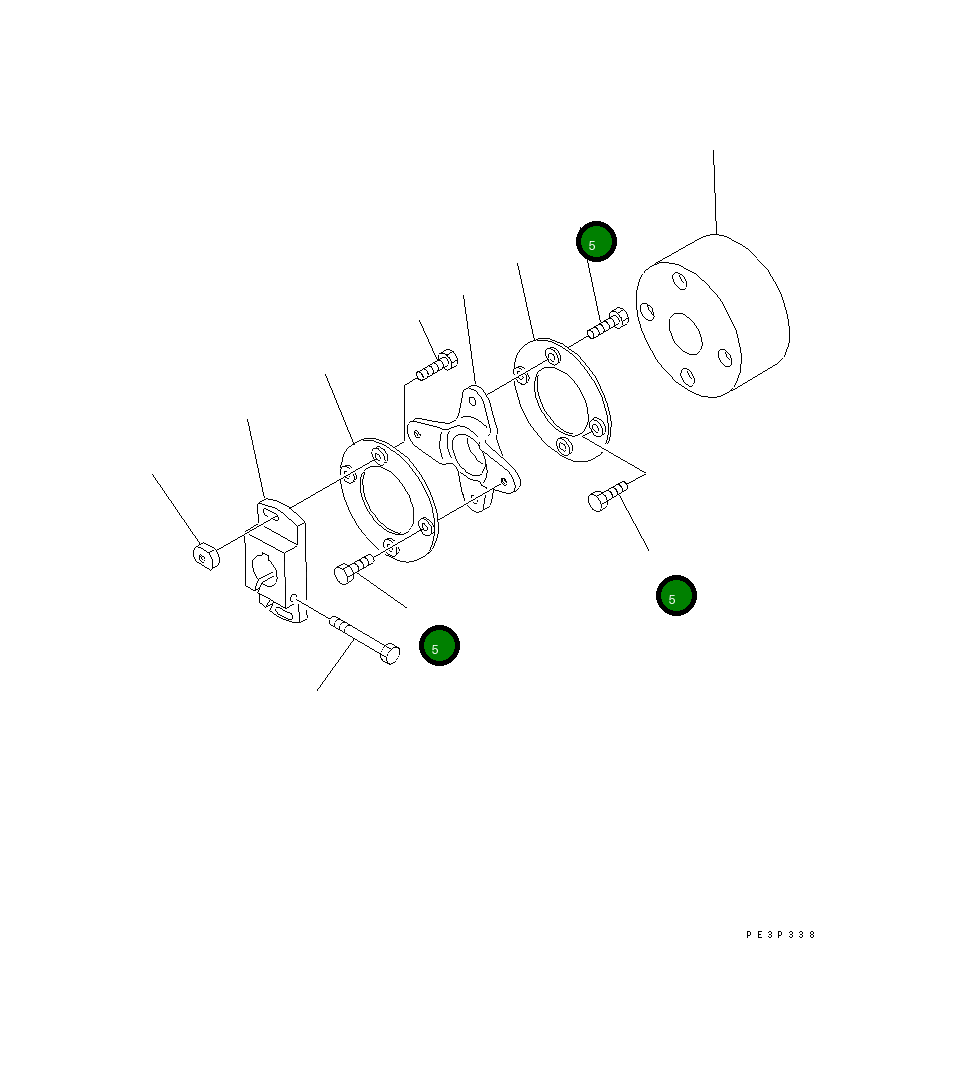 5
5
5
PE3P338