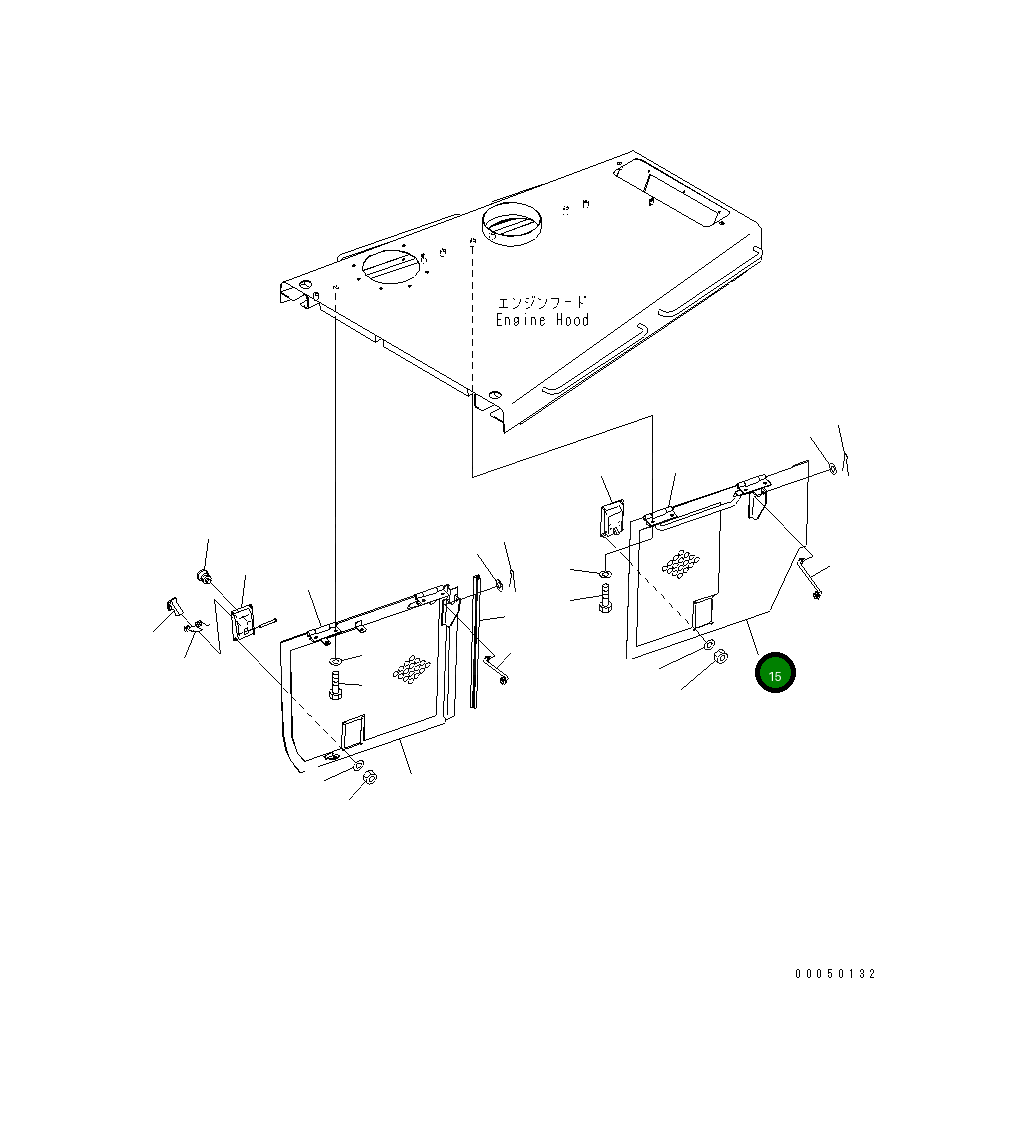 エンジンフード
Engine Hood

15

00050132