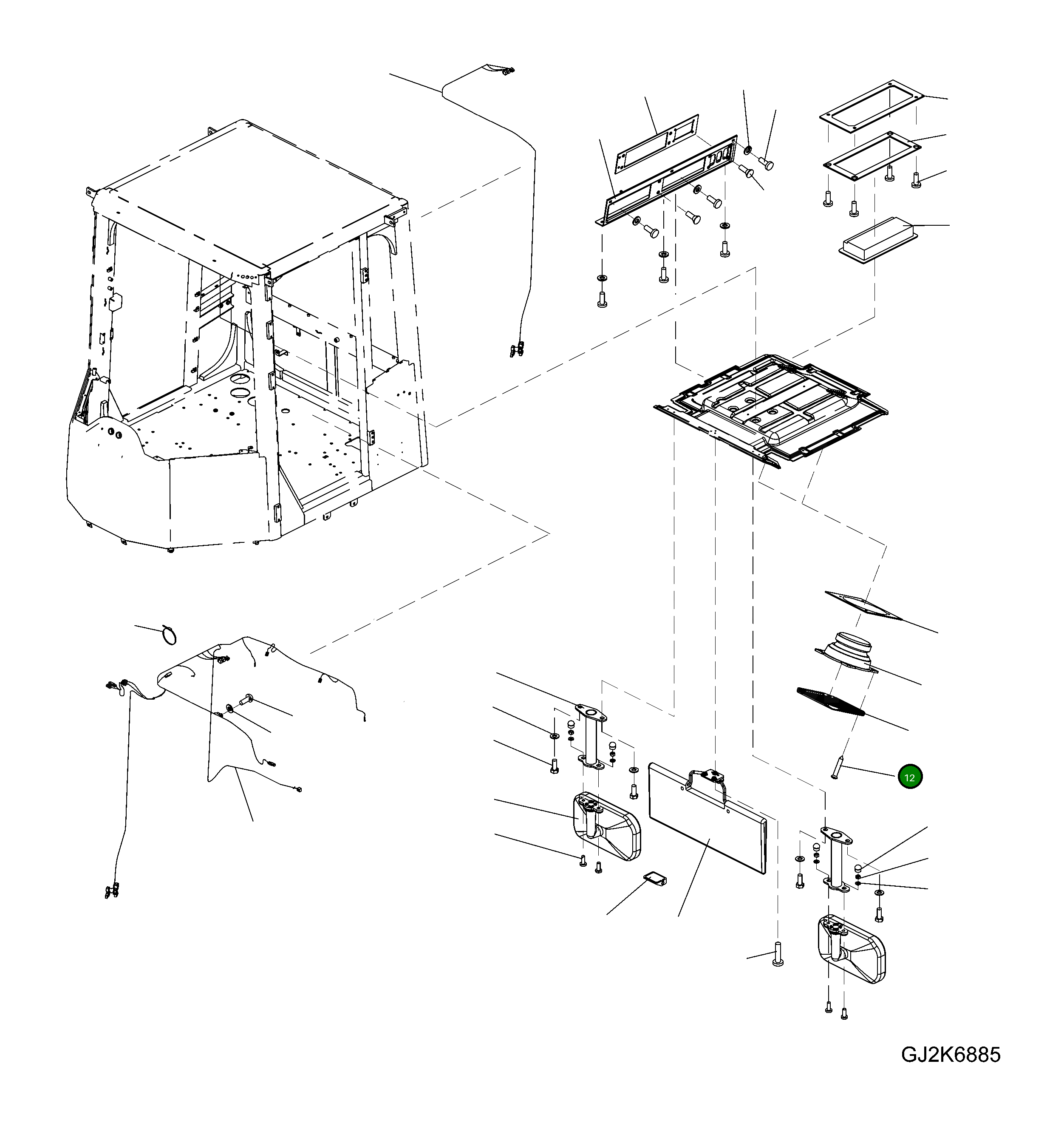 12

GJ2K6885