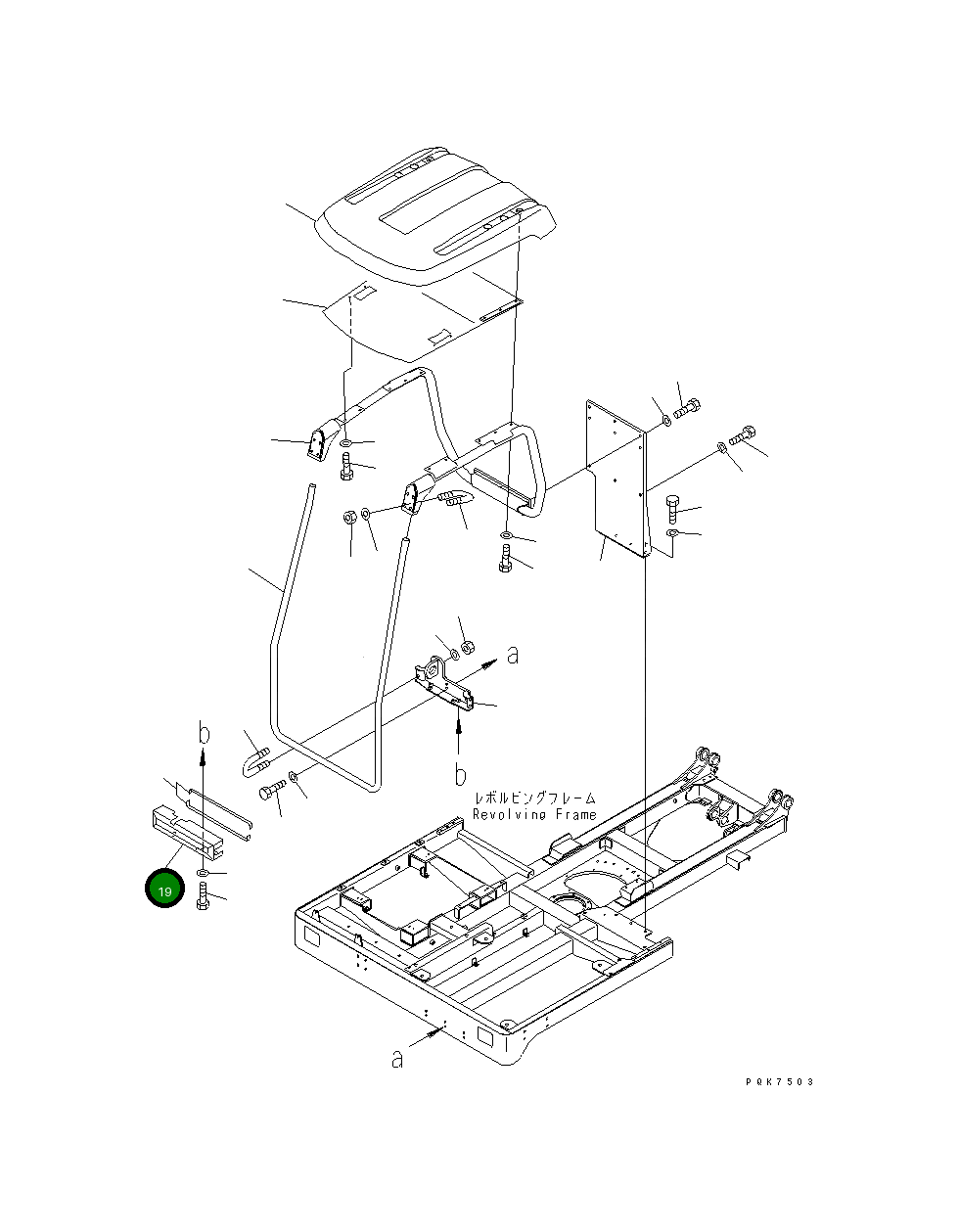 a

b

b

レボルビングフレーム
Revolving Frame

19

a

PQK7503