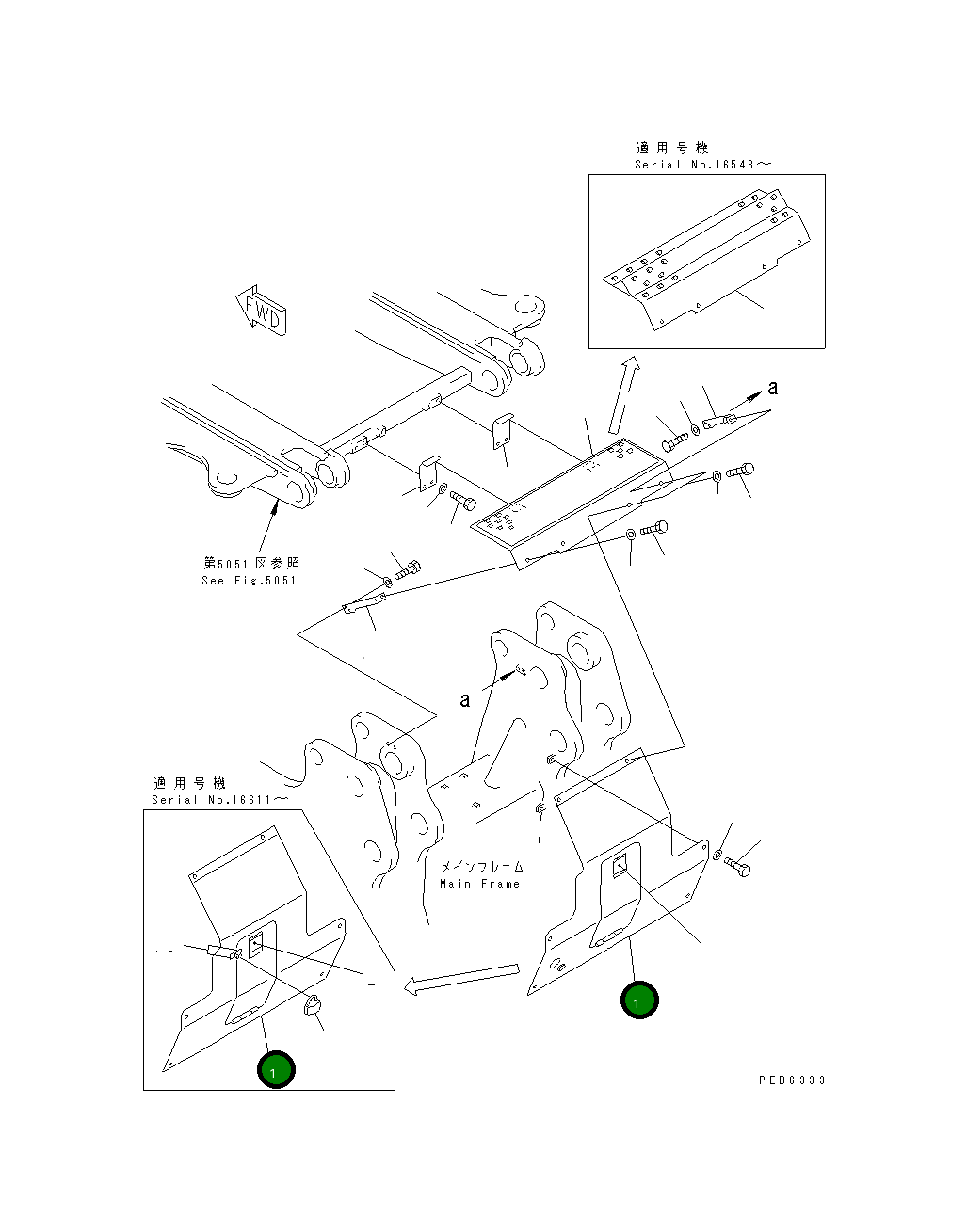 適用号機
Serial No.16543～

FWD

a

第5051図参照
See Fig.5051

a

適用号機
Serial No.16611～

メインフレーム
Main Frame

1

1

PEB6333