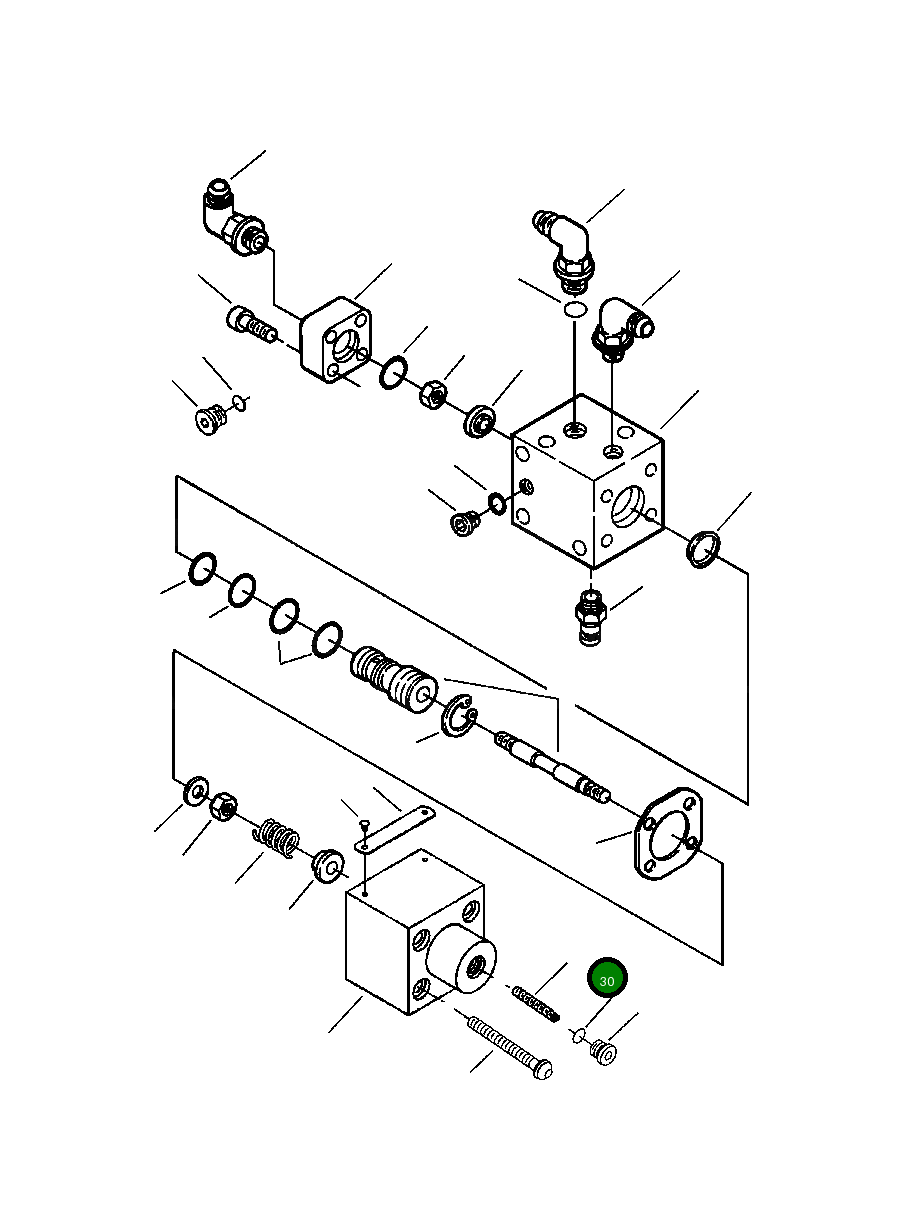 30