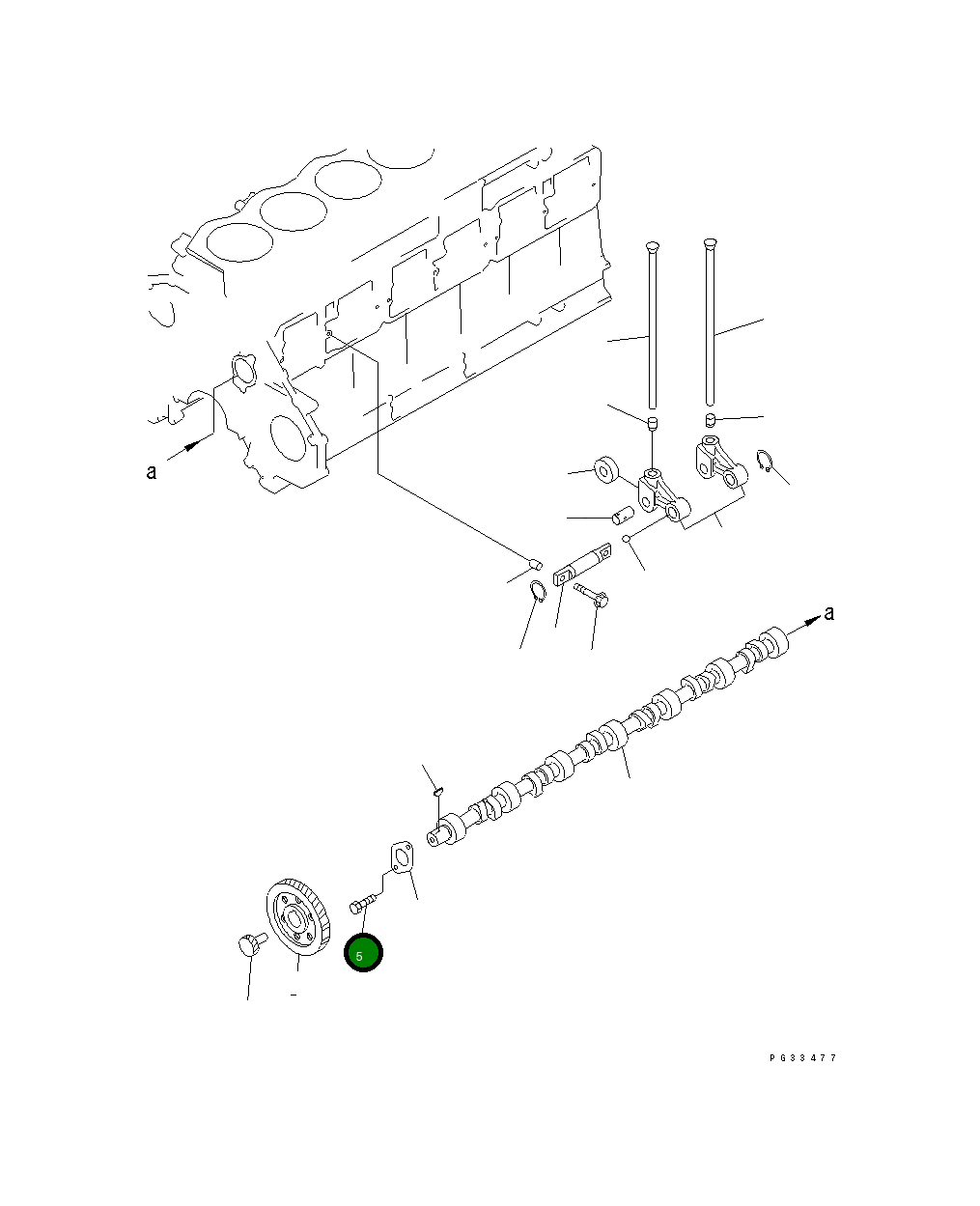 a
a
5
PG33477