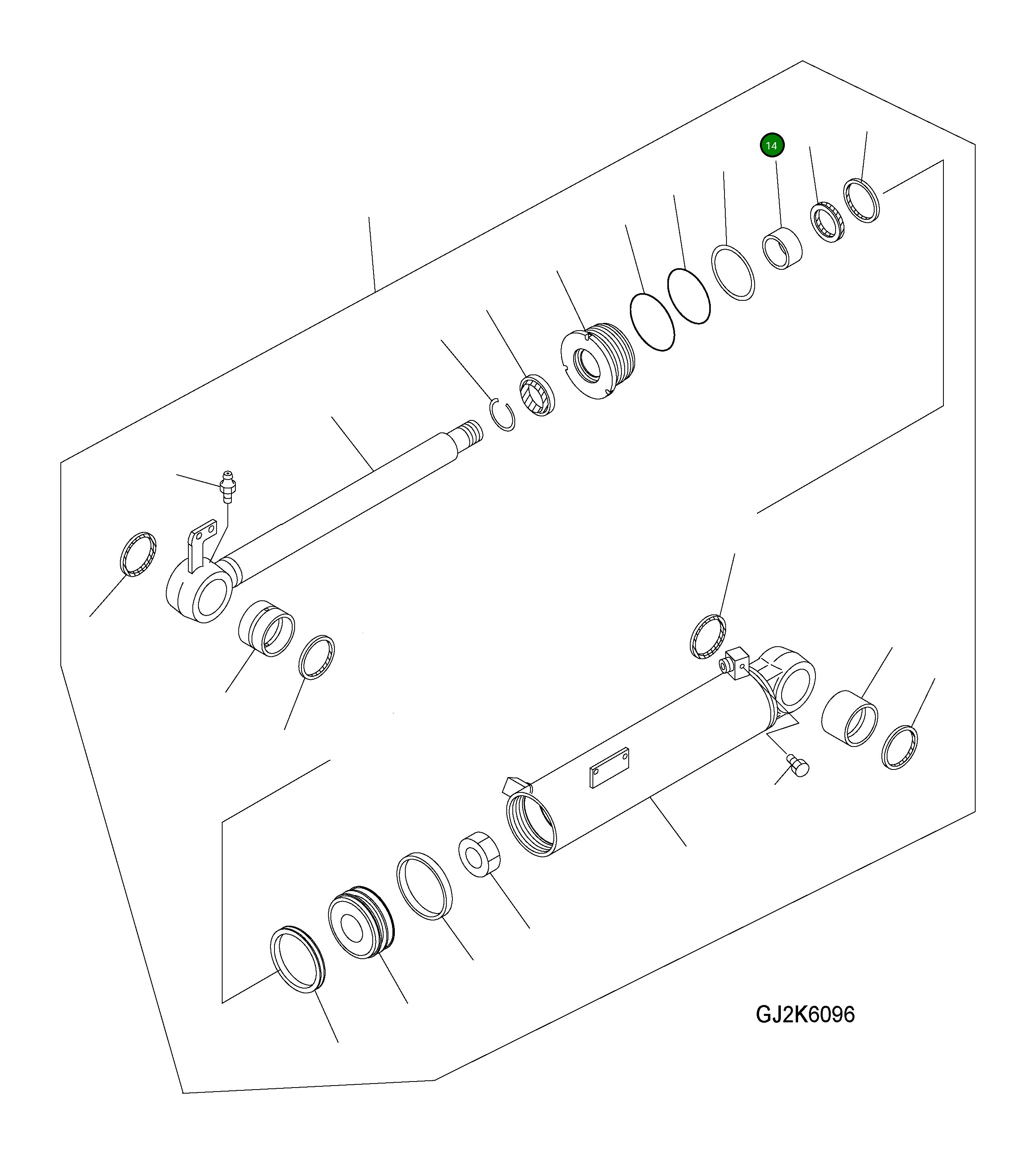 14

GJ2K6096