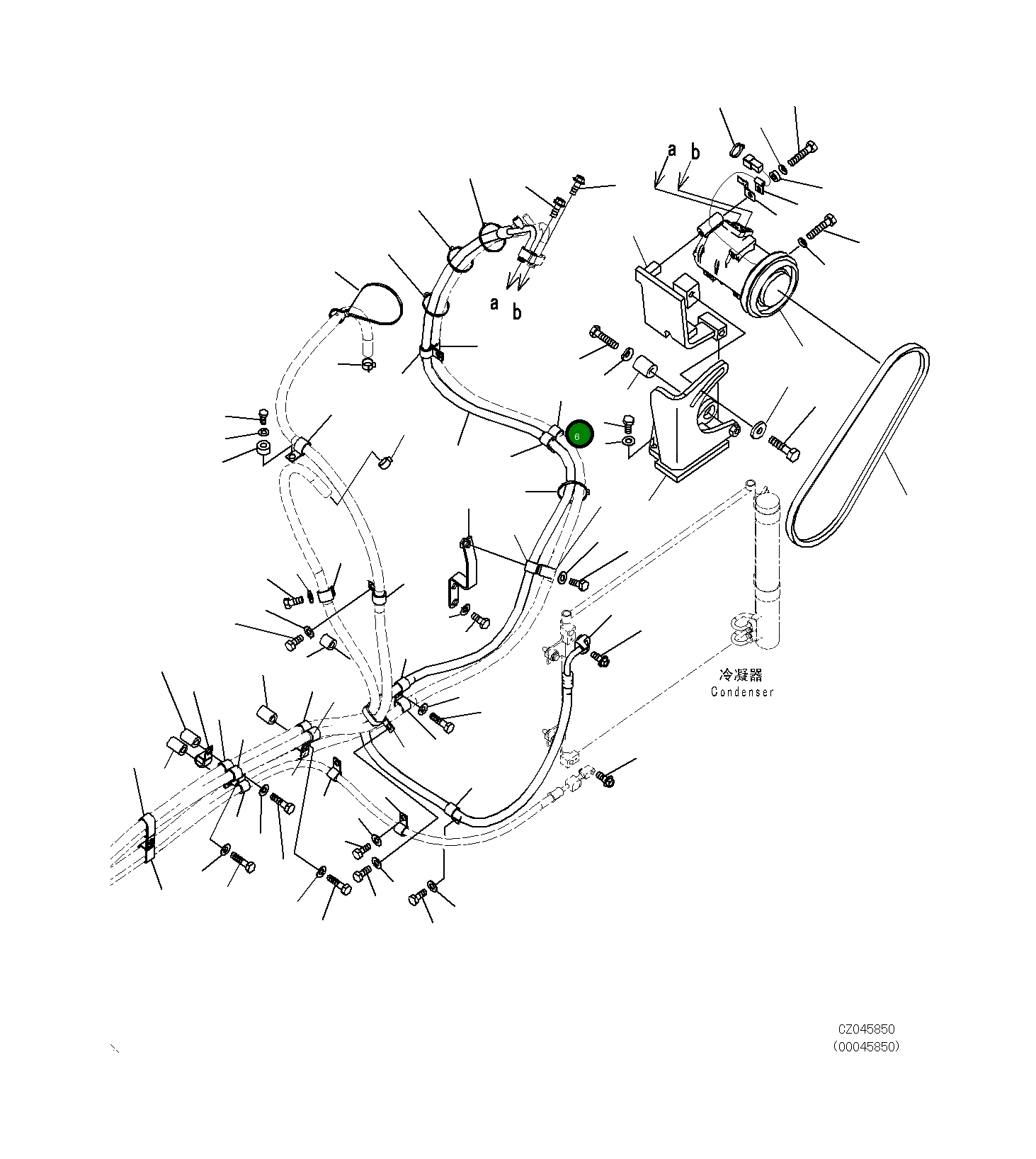 a b

a b

6

冷凝器
Condenser

CZ045850
(00045850)