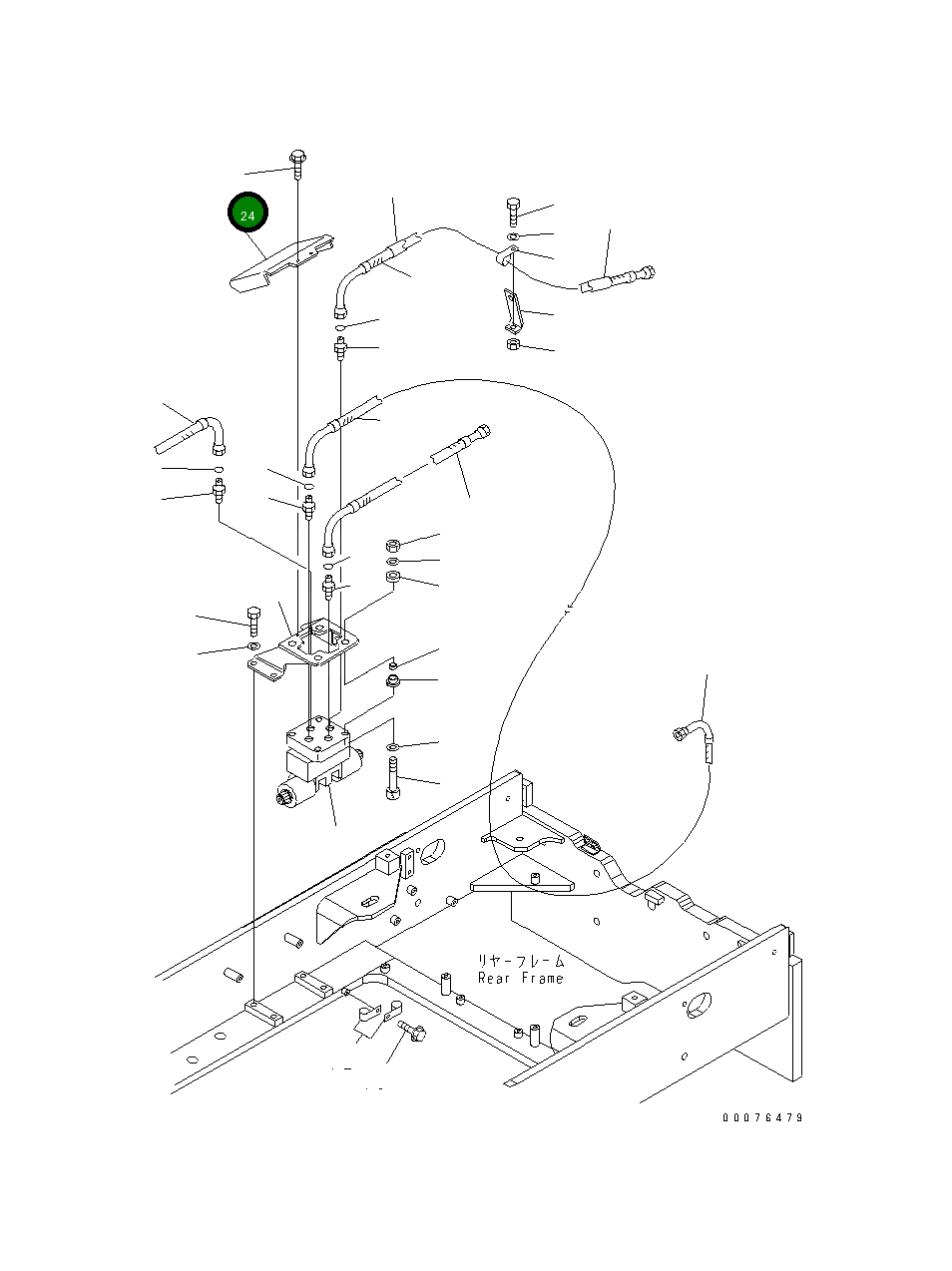 24

リヤーフレーム
Rear Frame

00076479