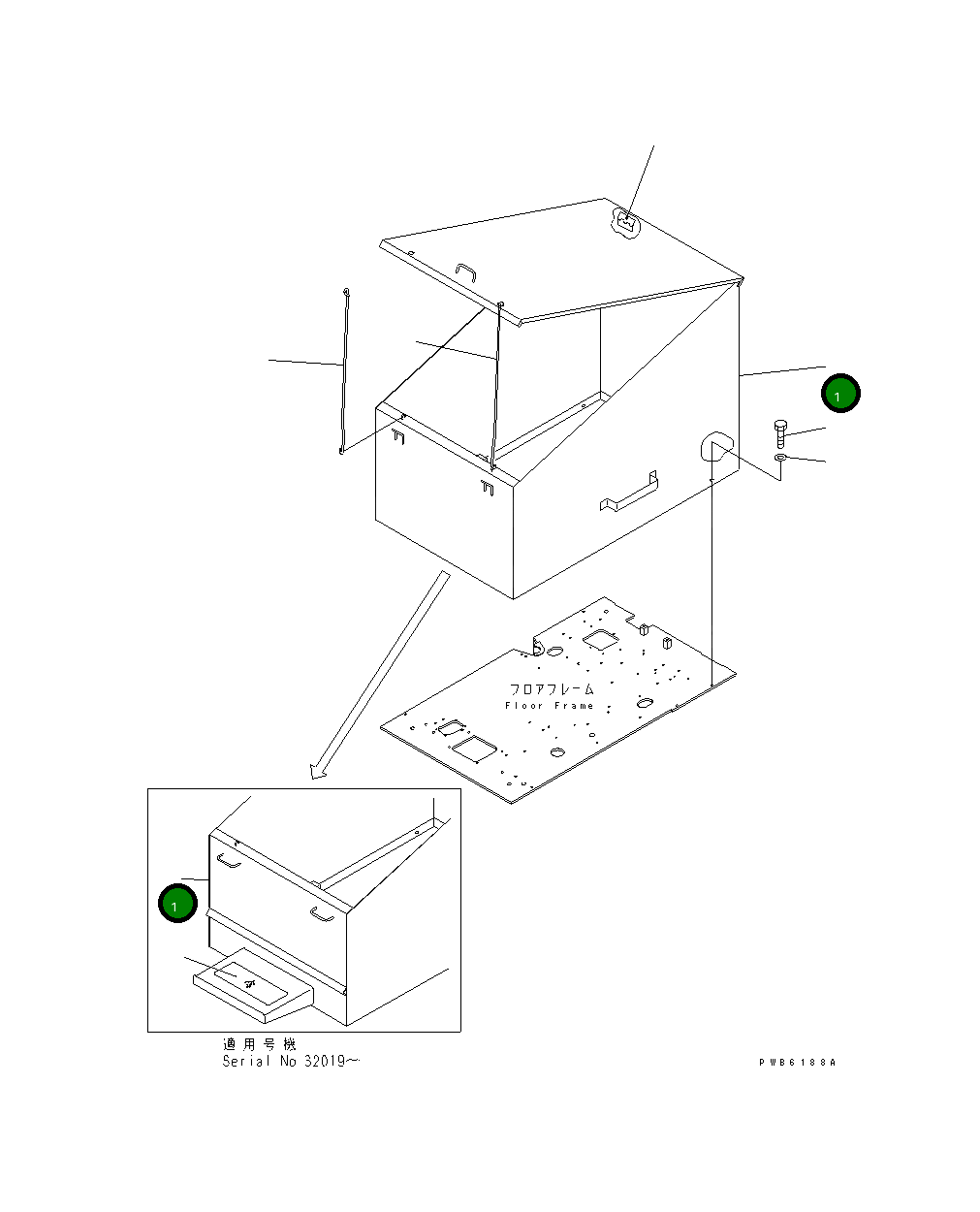 1

フロアフレーム
Floor Frame

1

適用号機
Serial No 32019～

PWB6188A