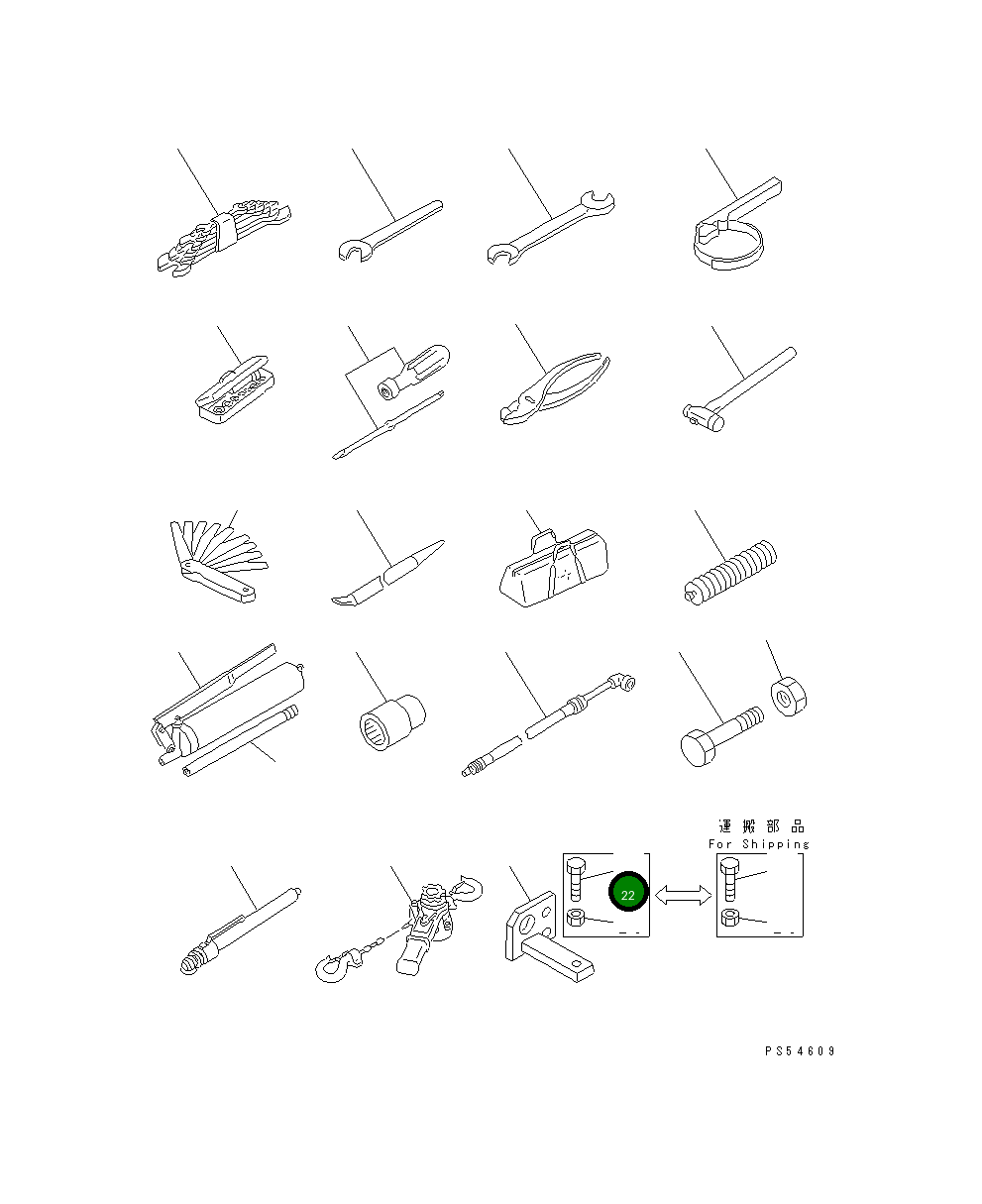 運搬部品
For Shipping

22

PS54609