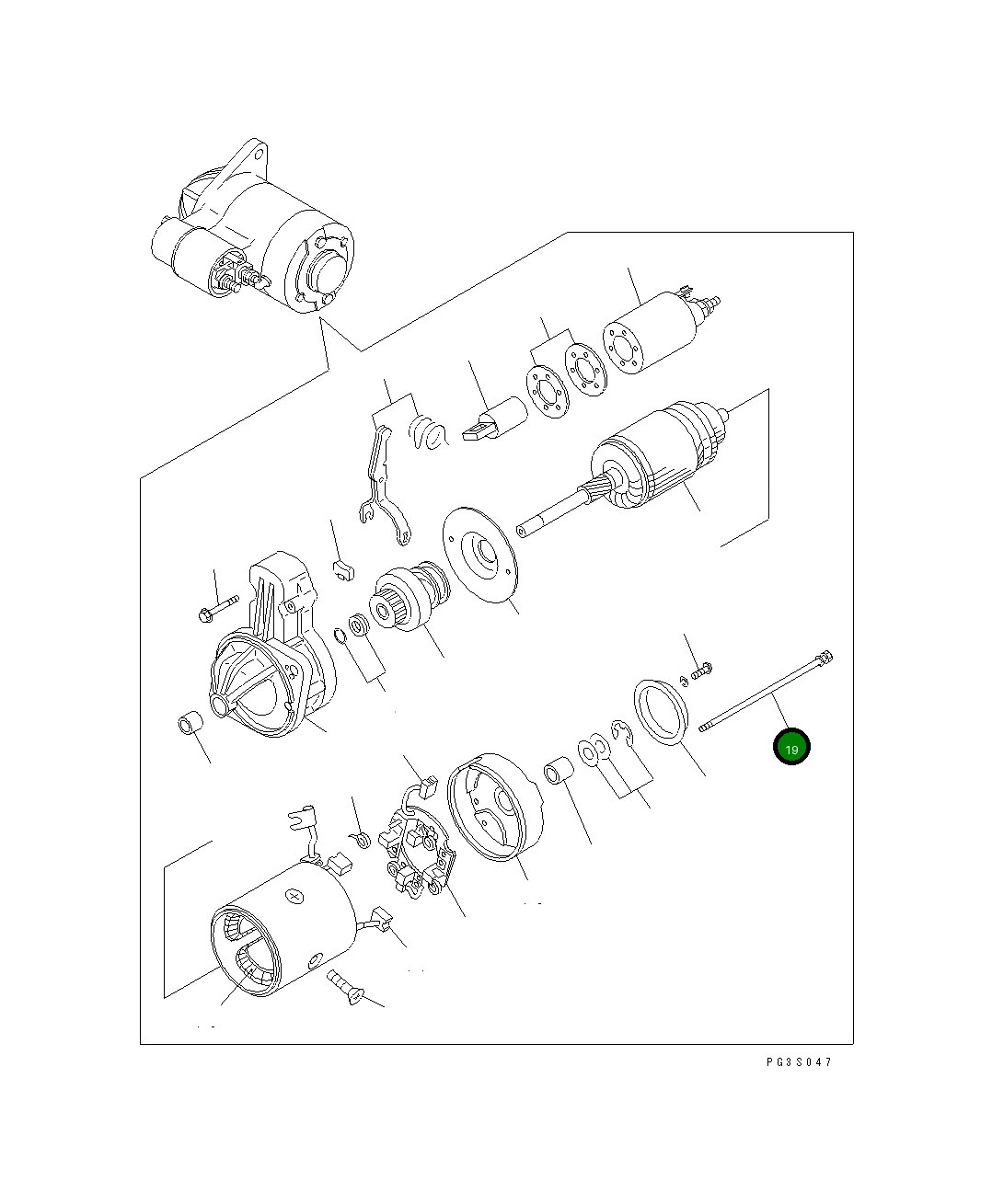 19

PG3S047