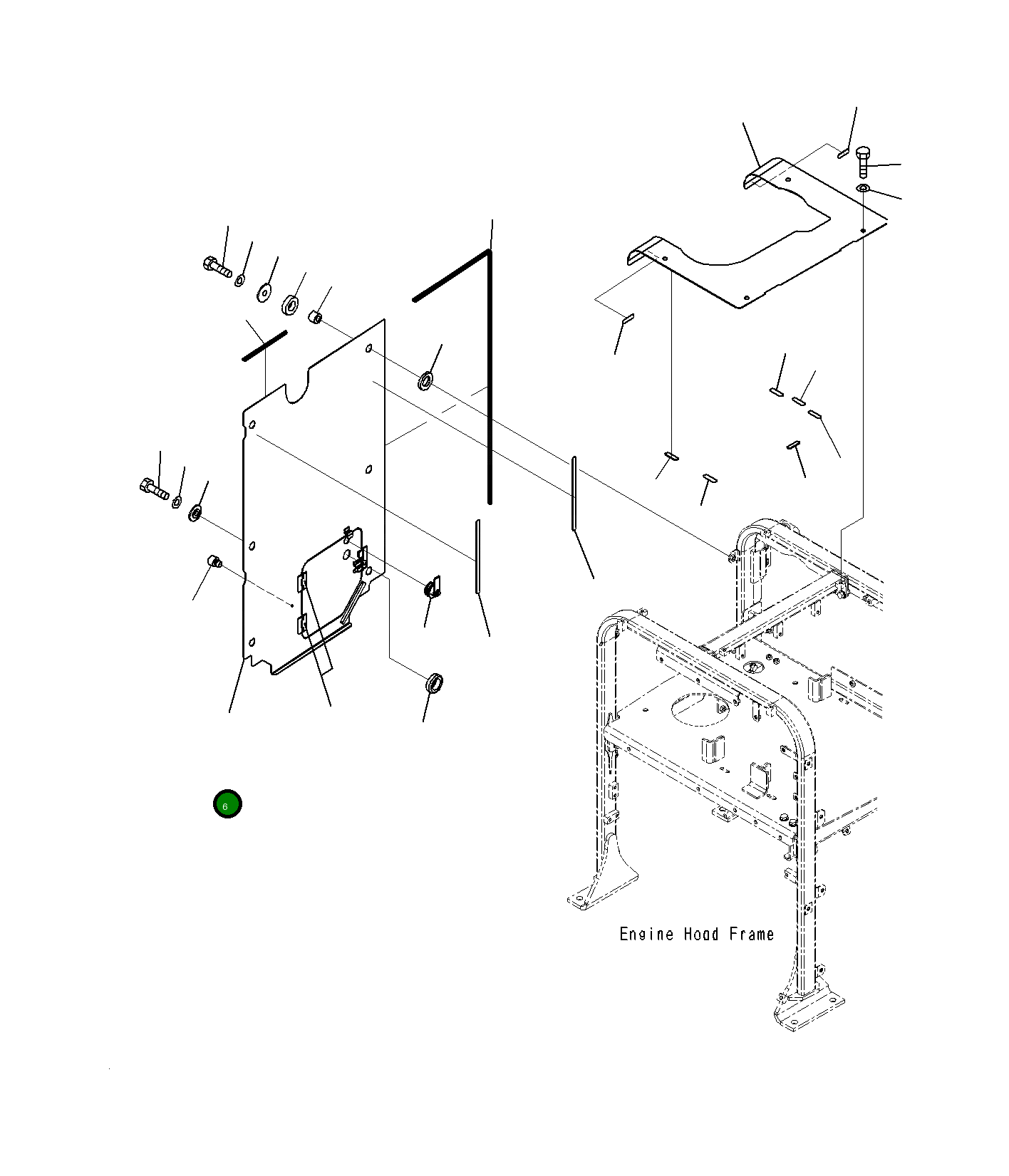 6

Engine Hood Frame