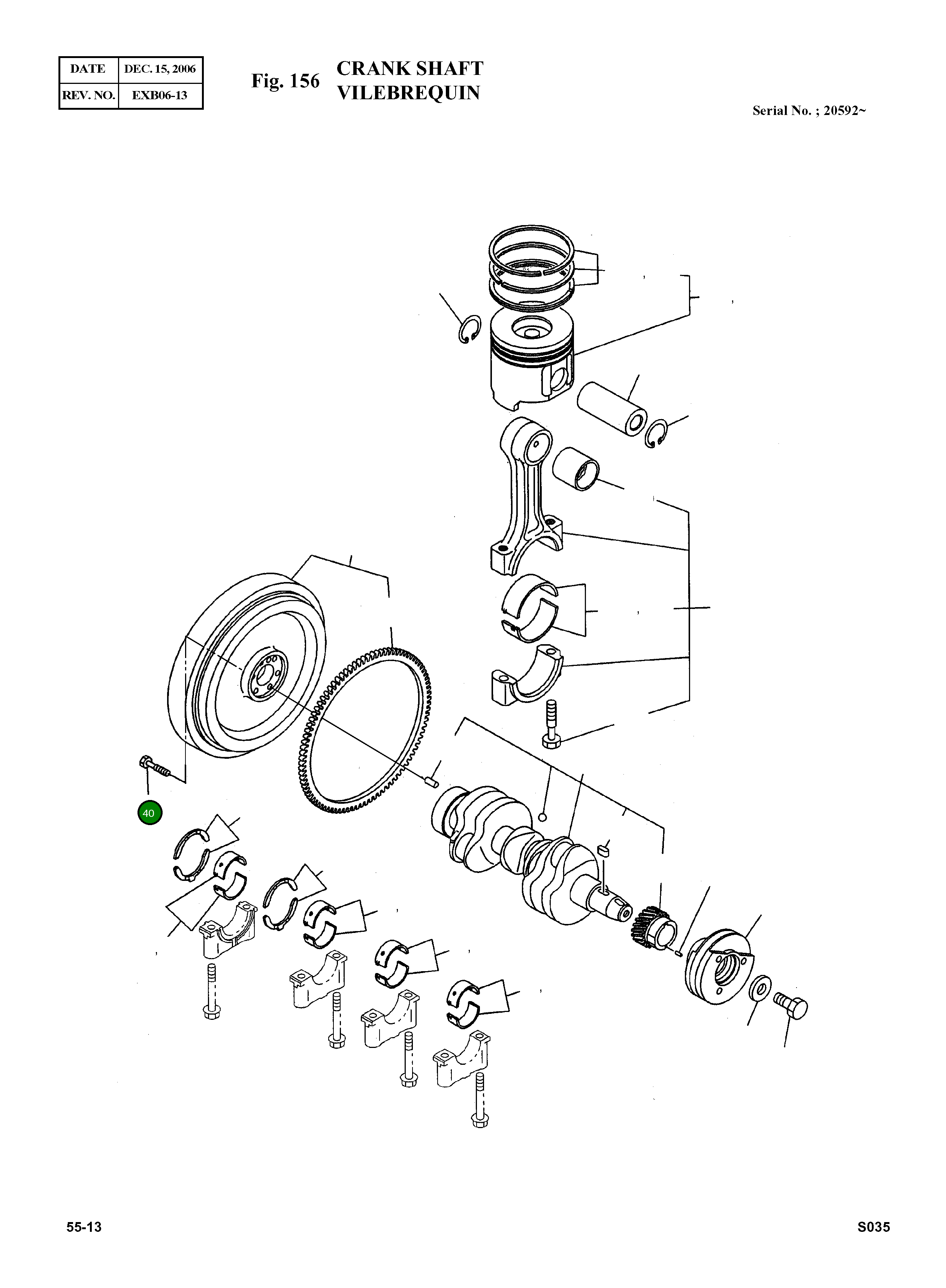 | DATE | DEC. 15, 2006 |
|---|---|
| REV. NO. | EXB06-13 |

Fig. 156 CRANK SHAFT VILEBREQUIN

Serial No. ; 20592~

40

55-13

S035