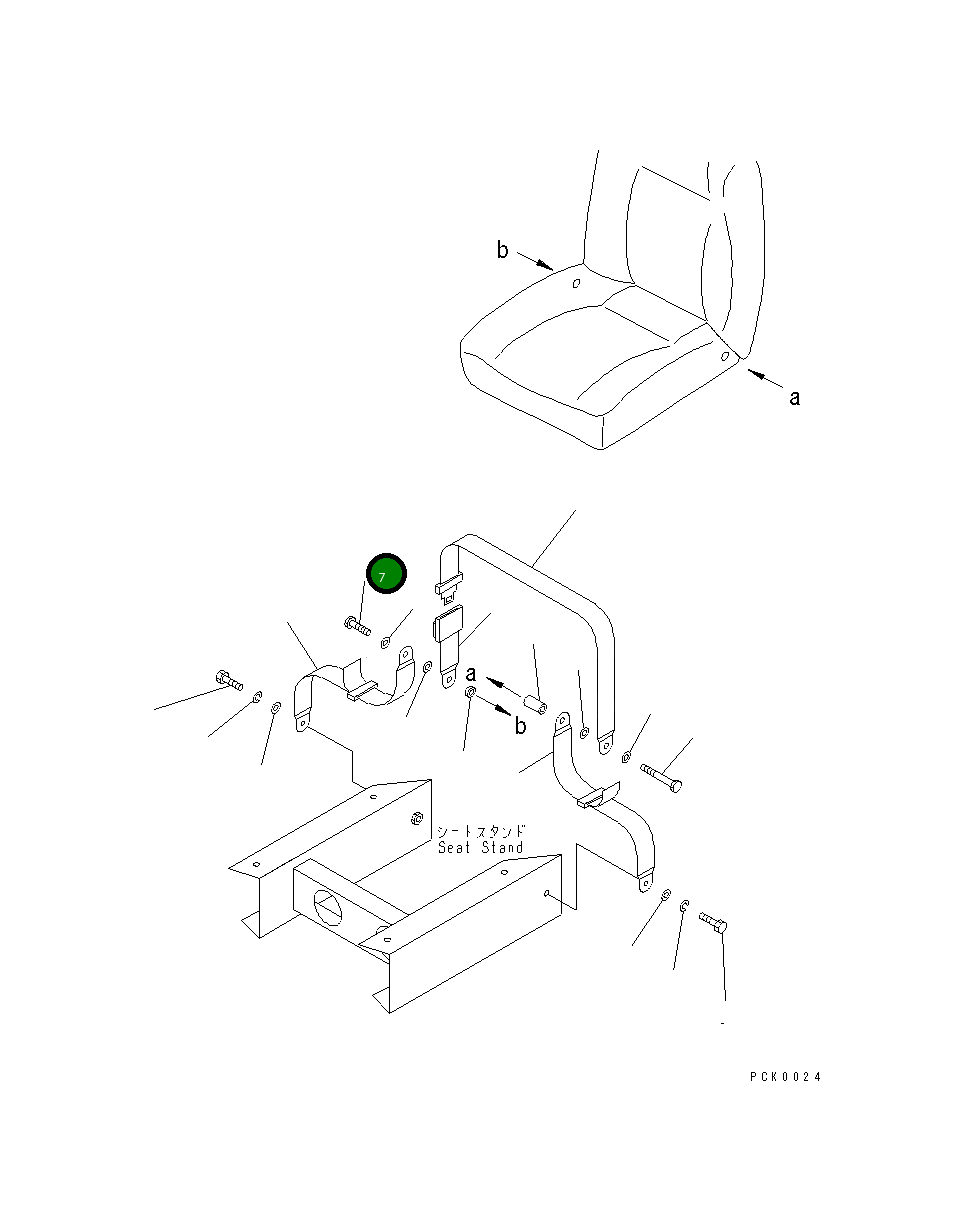 b
a
7
a
b
シートスタンド
Seat Stand
PCK0024