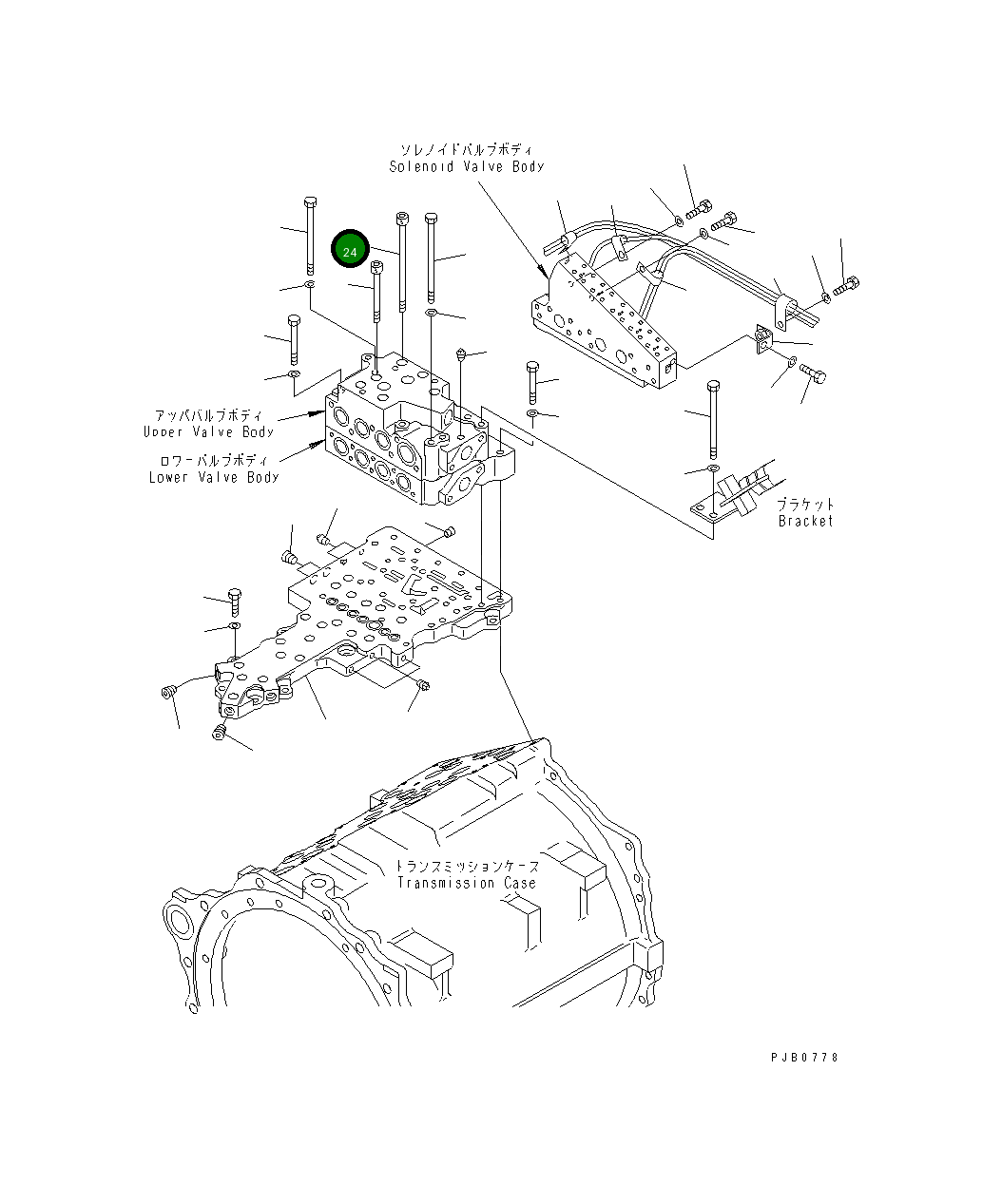 ソレノイドバルブボディ
Solenoid Valve Body

24

アッパバルブボディ
Upper Valve Body

ロワーバルブボディ
Lower Valve Body

ブラケット
Bracket

トランスミッションケース
Transmission Case

PJB0778