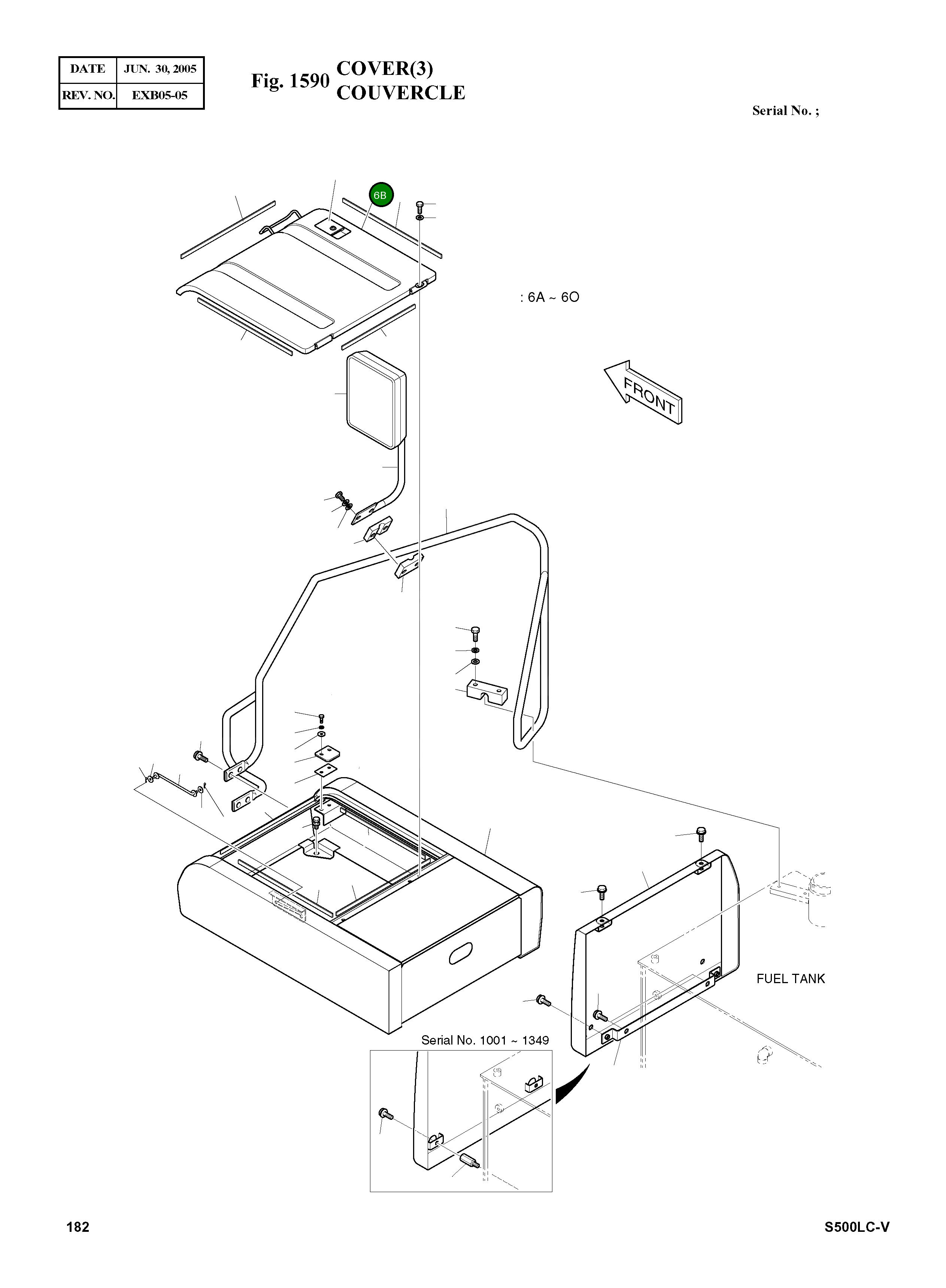 | DATE | JUN. 30, 2005 |
|---|---|
| REV. NO. | EXB05-05 |

Fig. 1590 COVER(3) COUVERCLE

Serial No. ;

6B

: 6A ~ 6O

FRONT

FUEL TANK

Serial No. 1001 ~ 1349

182

S500LC-V