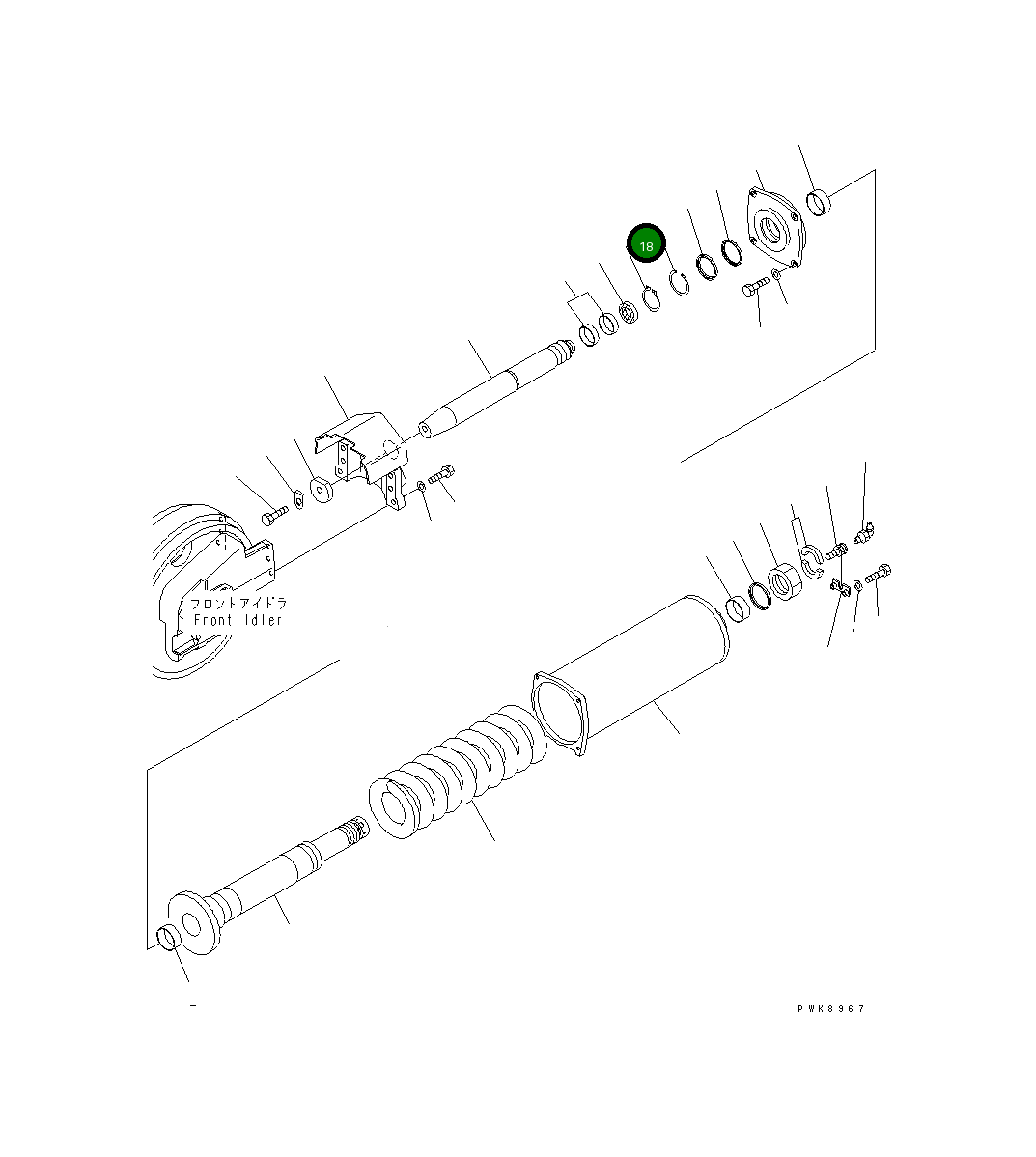 18

フロントアイドラ
Front Idler

PWK8967