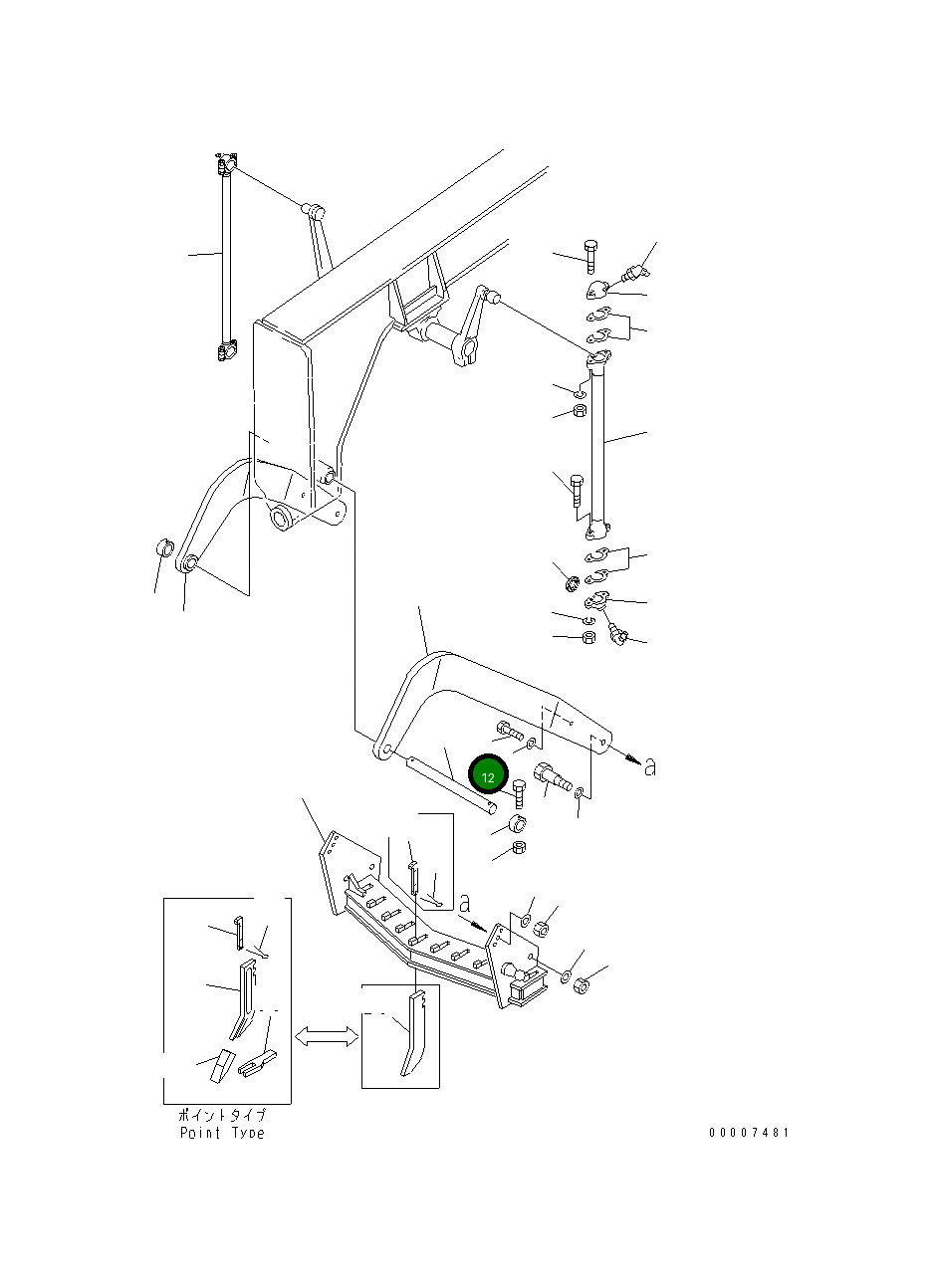 a

12

a

ポイントタイプ
Point Type

00007481