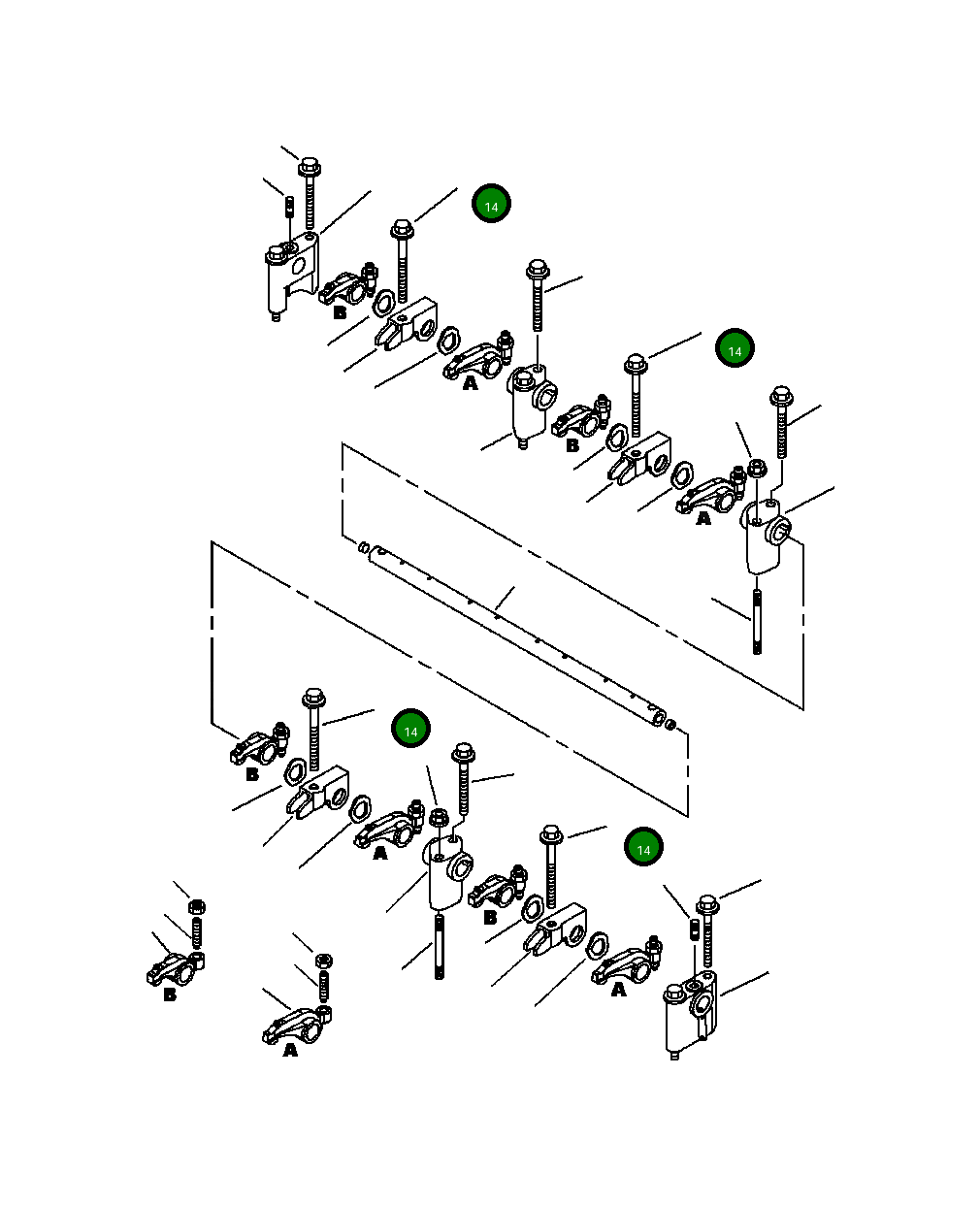 14
B
A
14
B
A
14
B
A
14
B
A
B
A