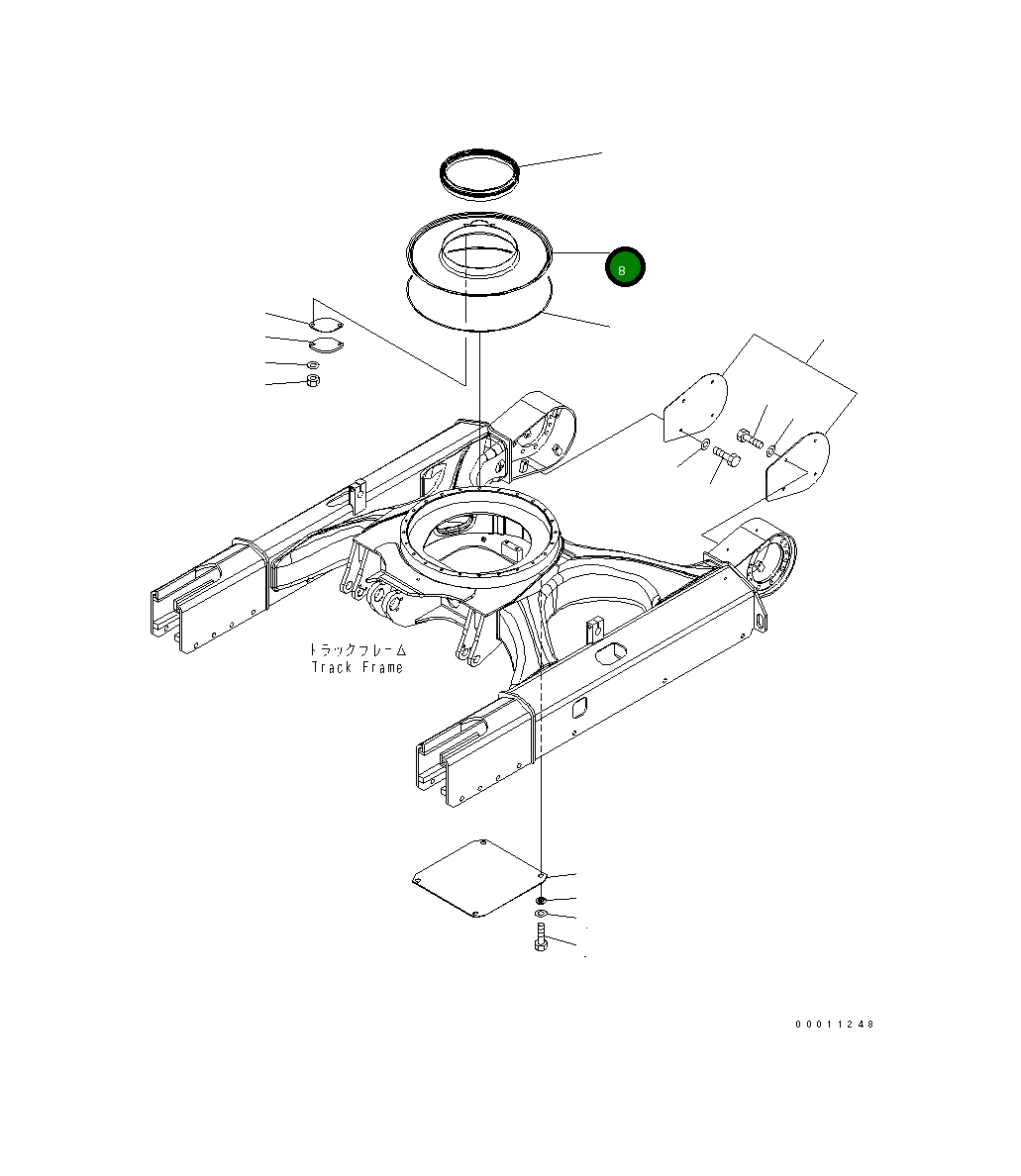 8

トラックフレーム
Track Frame

00011248