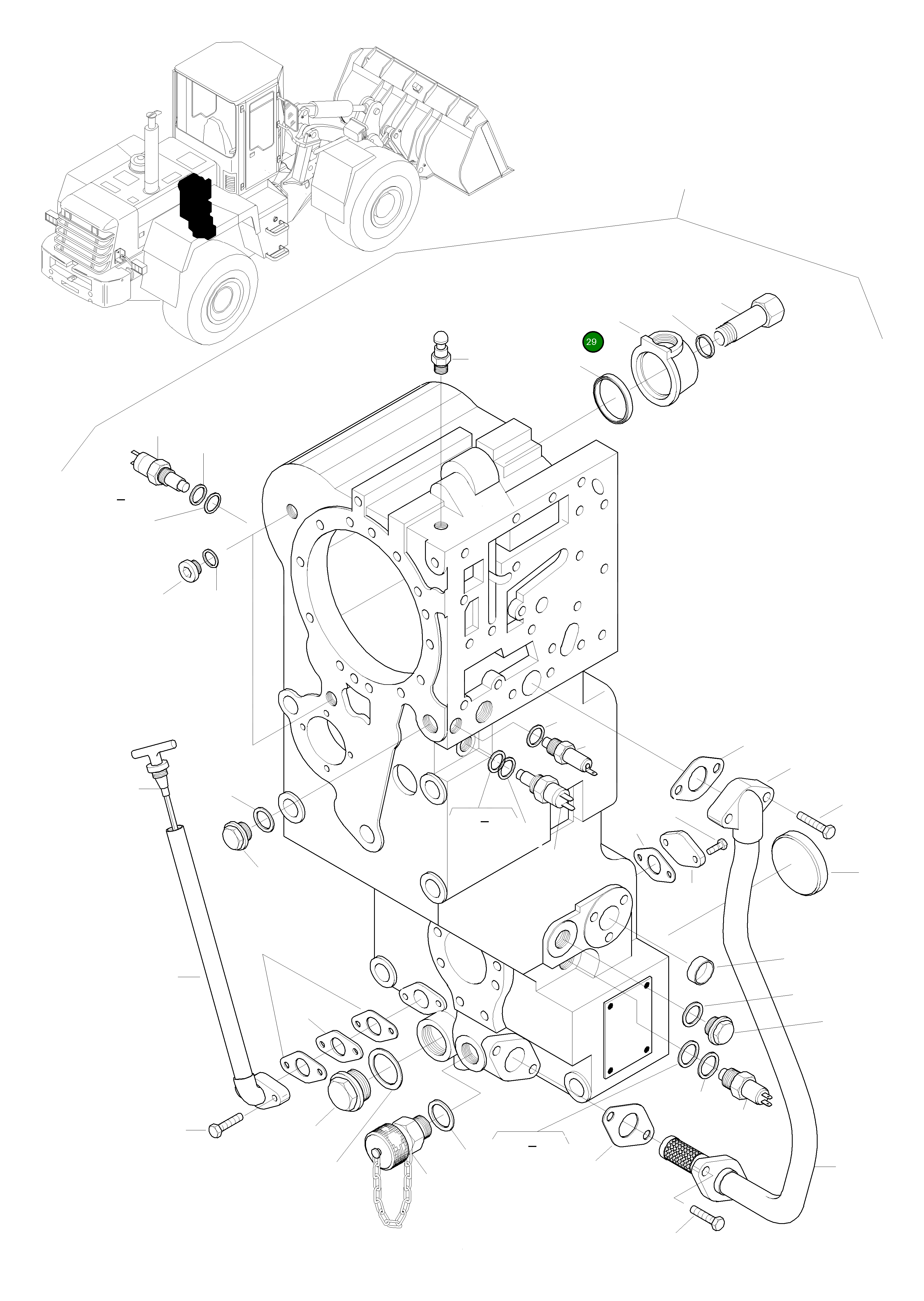 29