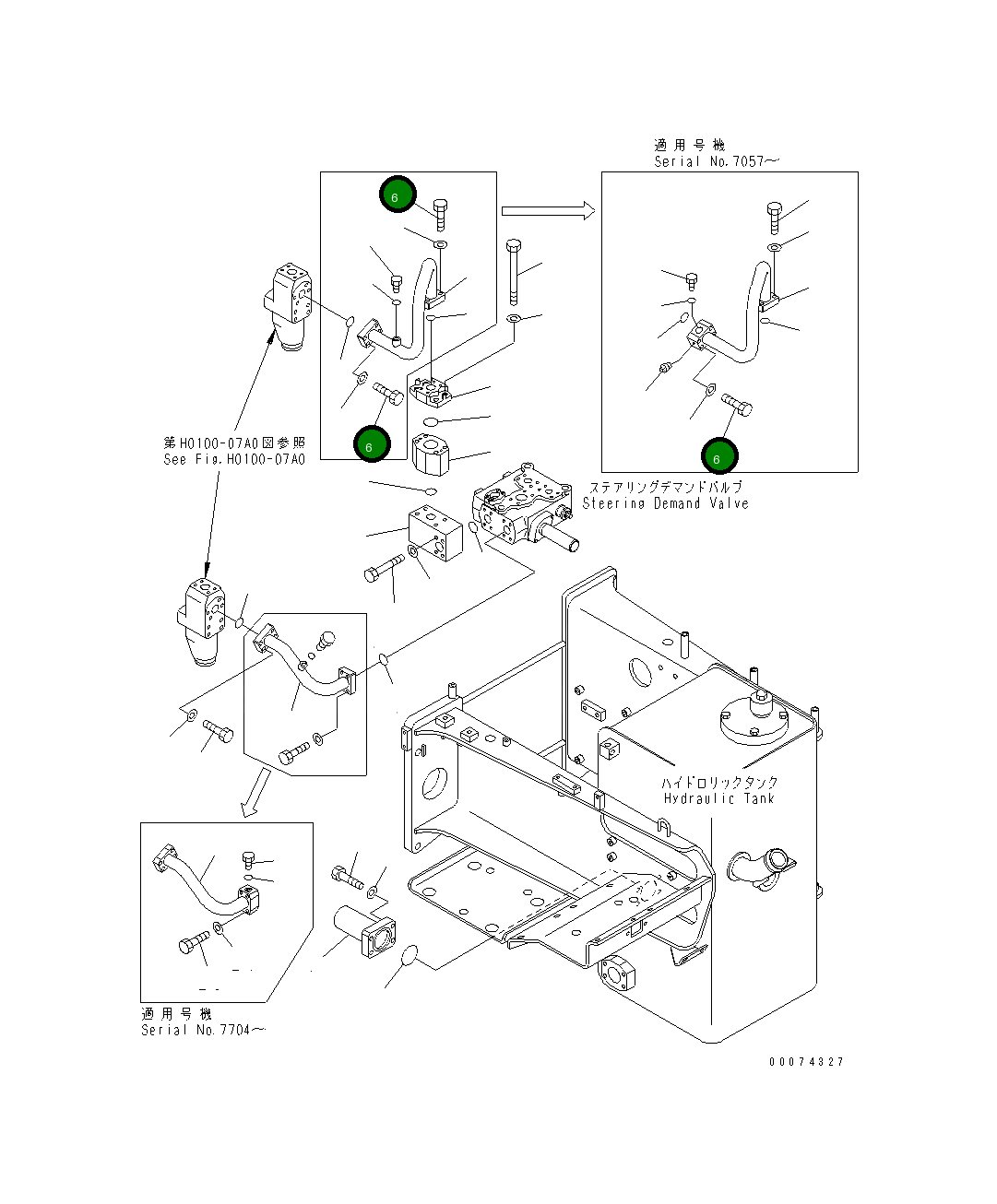 適用号機
Serial No.7057～

6

6

6

第H0100-07A0図参照
See Fig.H0100-07A0

ステアリングデマンドバルブ
Steering Demand Valve

ハイドロリックタンク
Hydraulic Tank

適用号機
Serial No.7704～

00074327