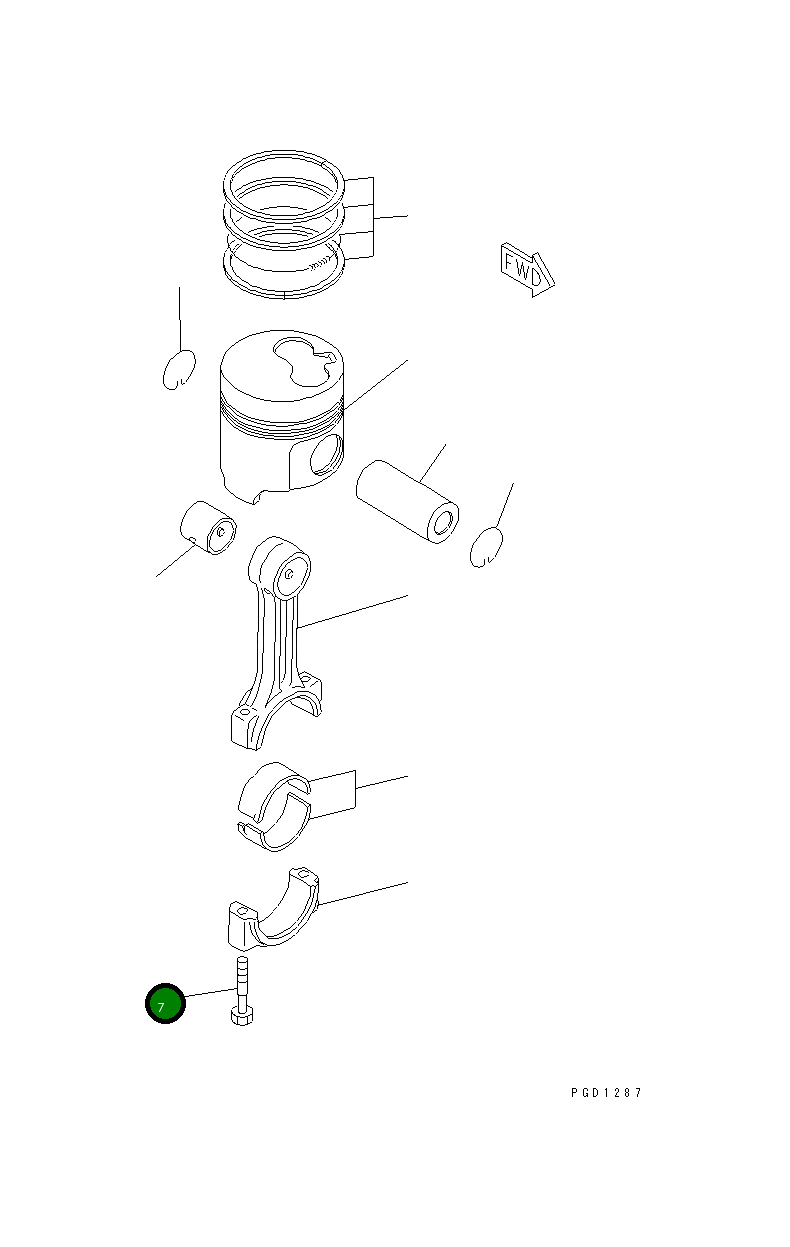 FWD

7

PGD1287