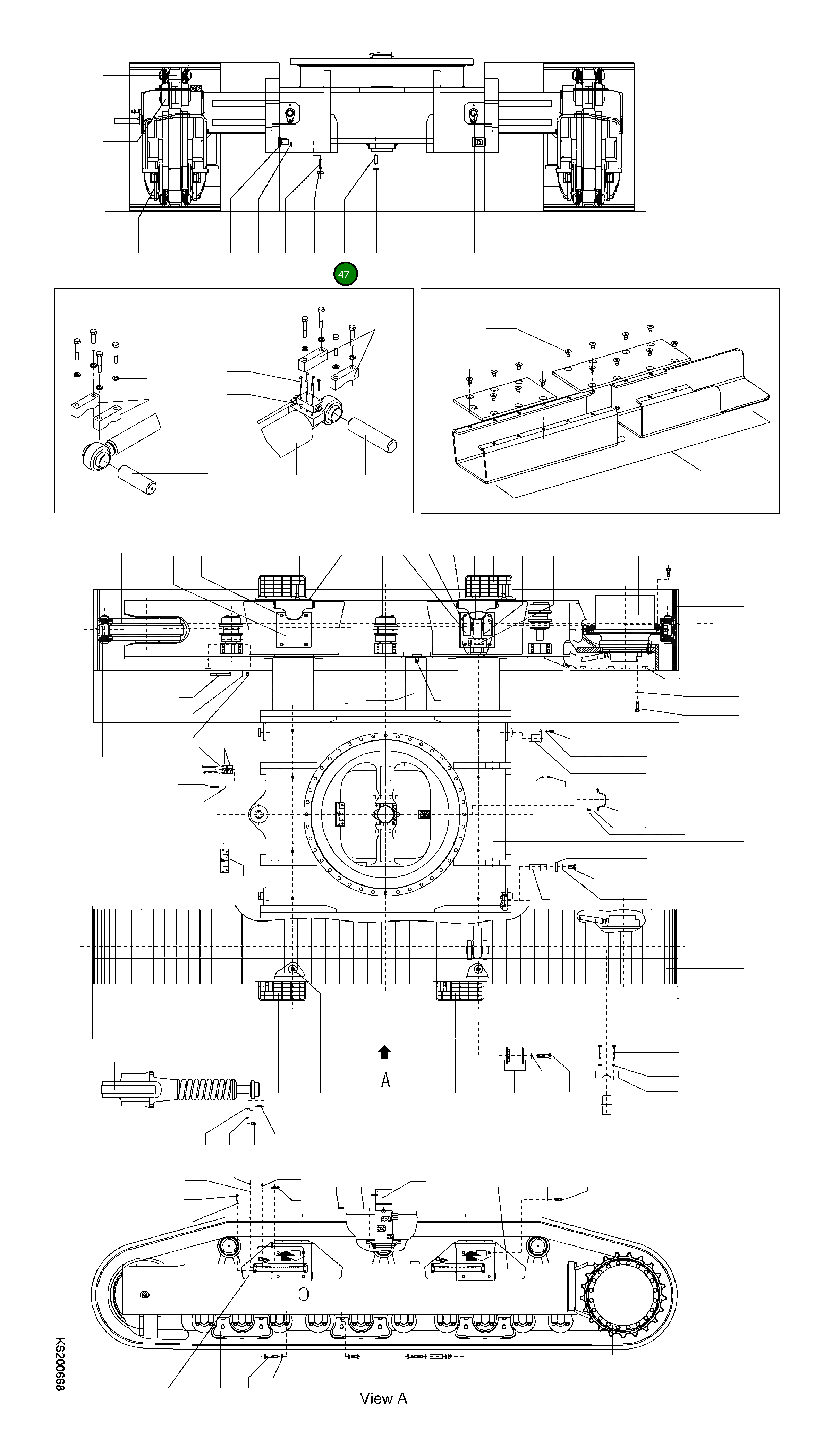 47

A

View A

KS20068