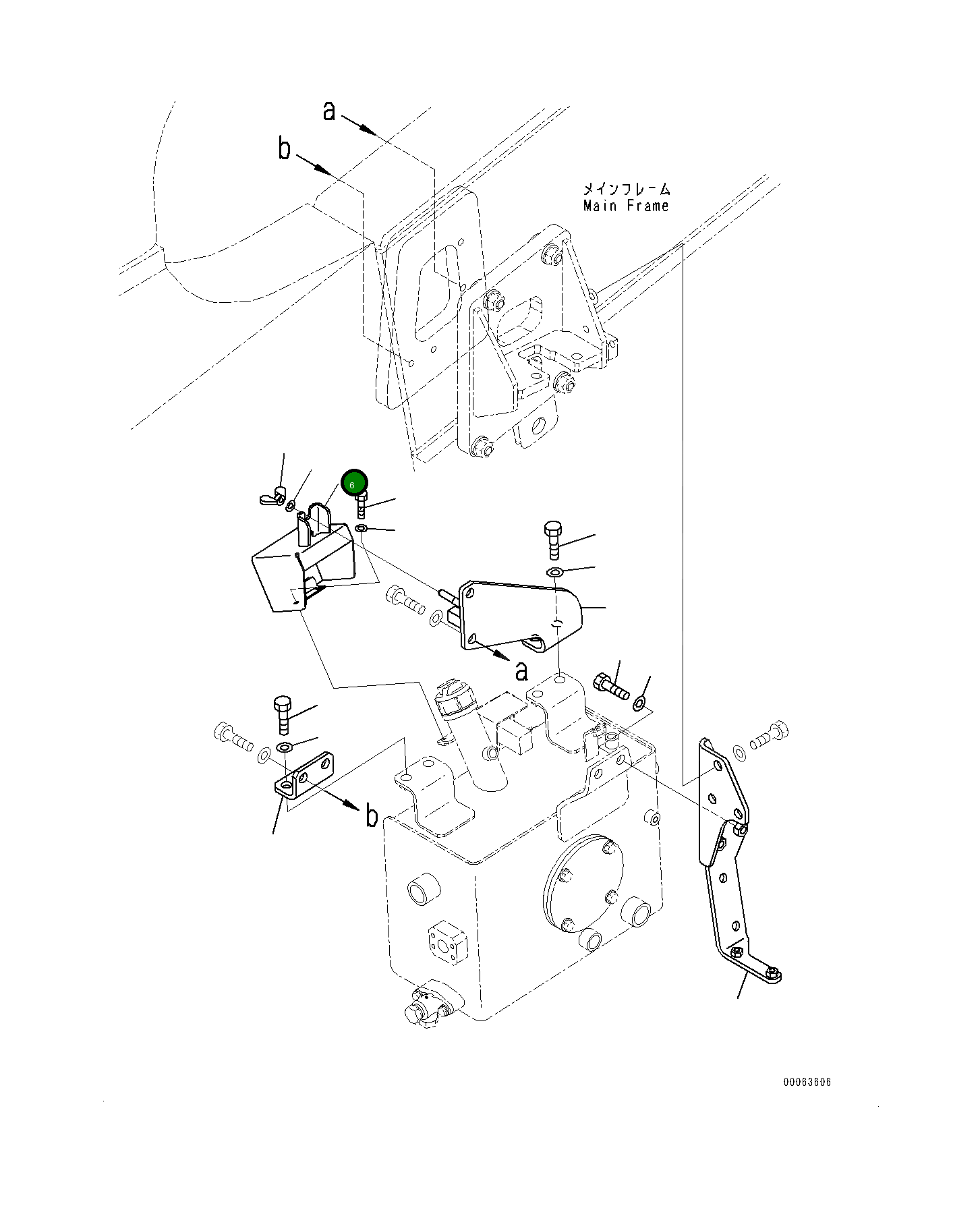 a

b

メインフレーム
Main Frame

6

a

b

00063606