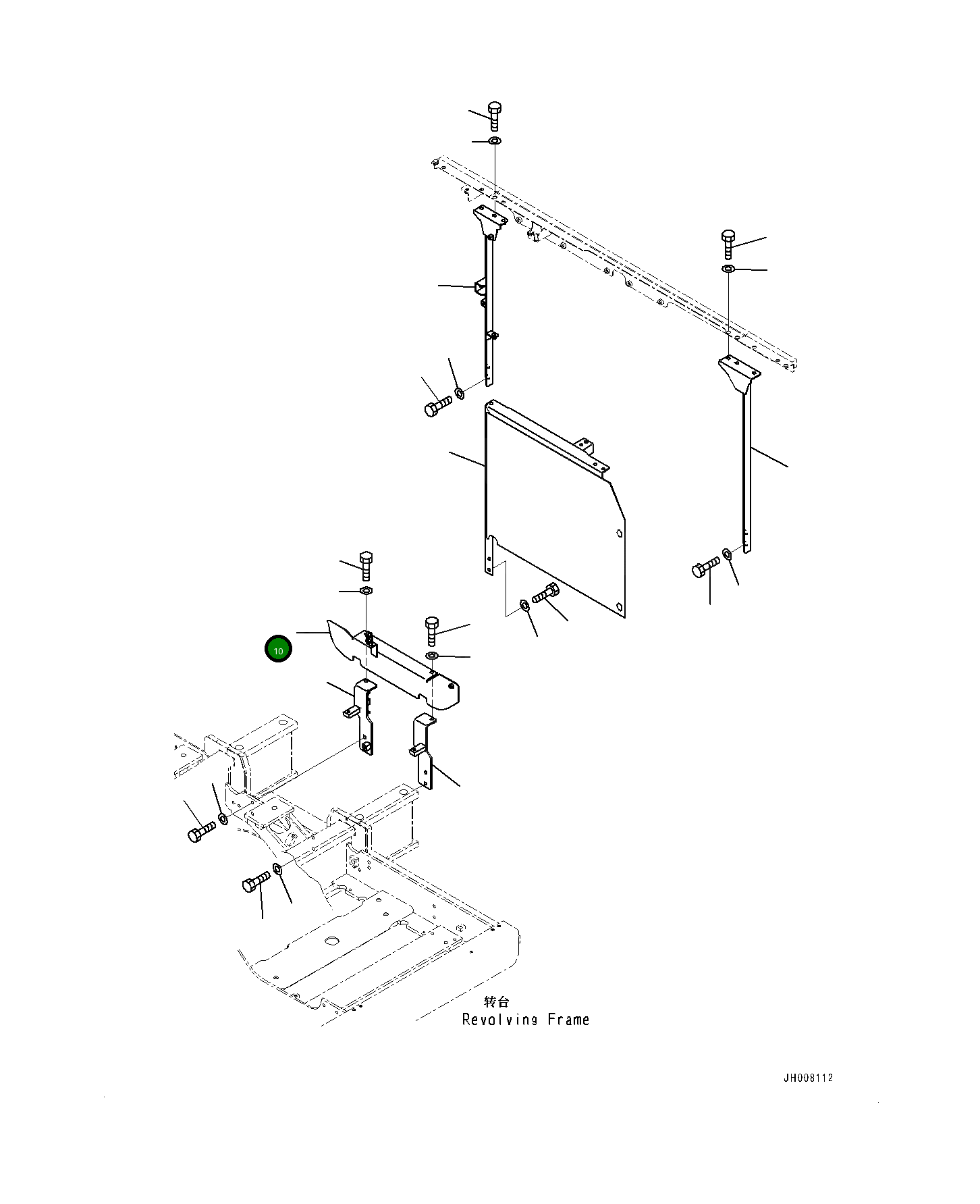 10

转台
Revolving Frame

JH008112