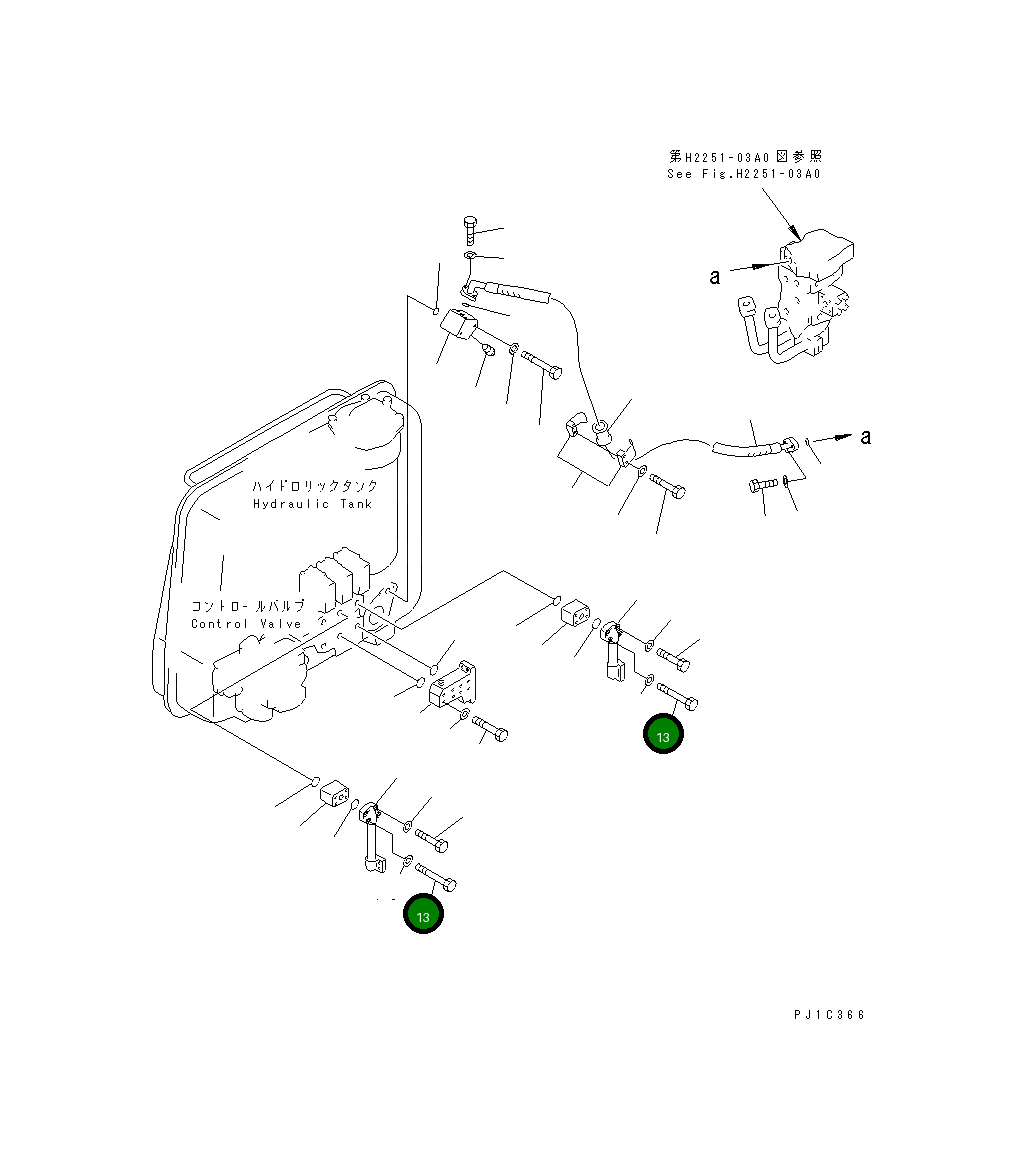 第H2251-03A0図参照
See Fig.H2251-03A0

a

a

ハイドロリックタンク
Hydraulic Tank

コントロールバルブ
Control Valve

13

13

PJ1C366