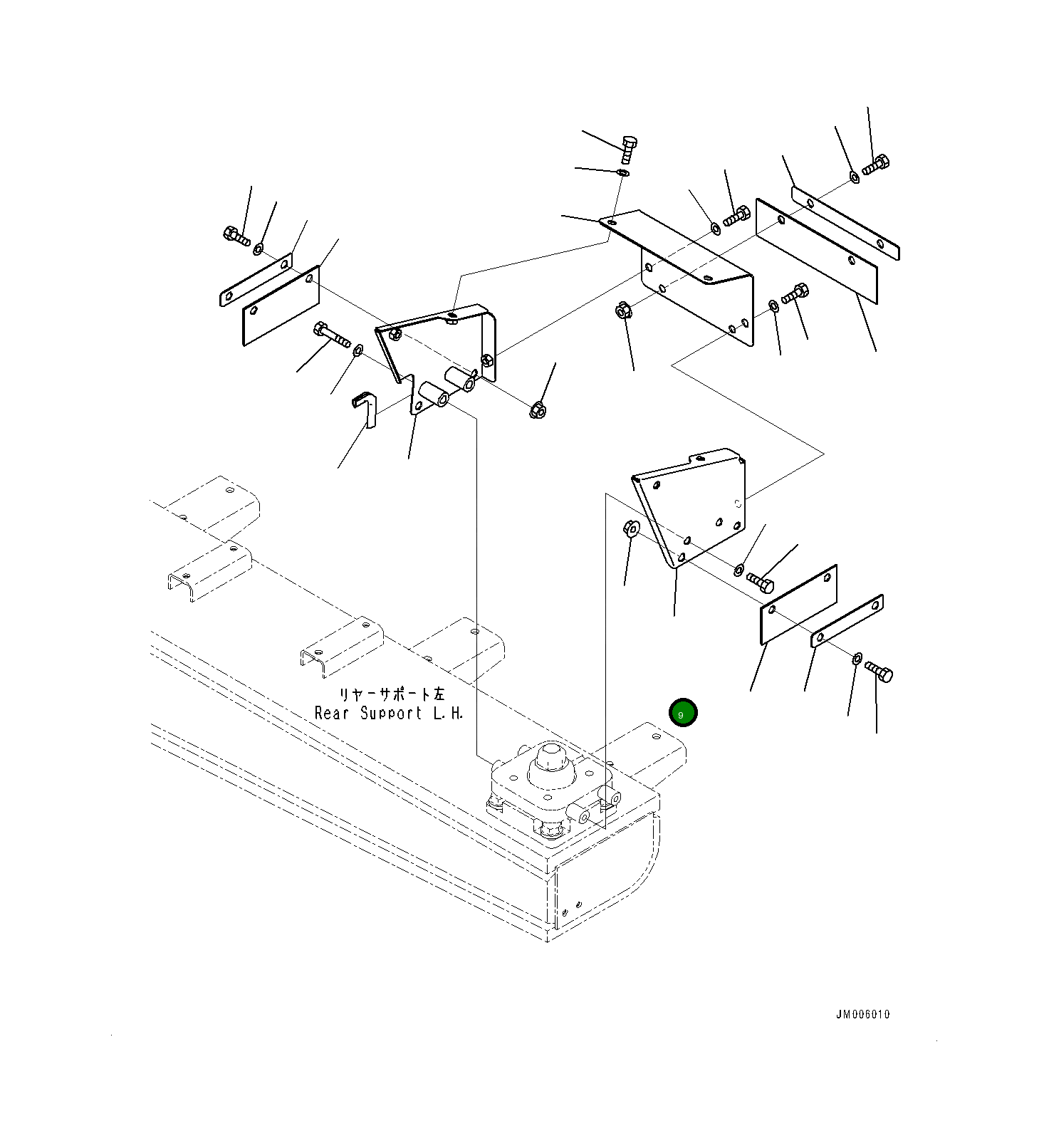 リヤーサポート左
Rear Support L.H.

9

JM006010