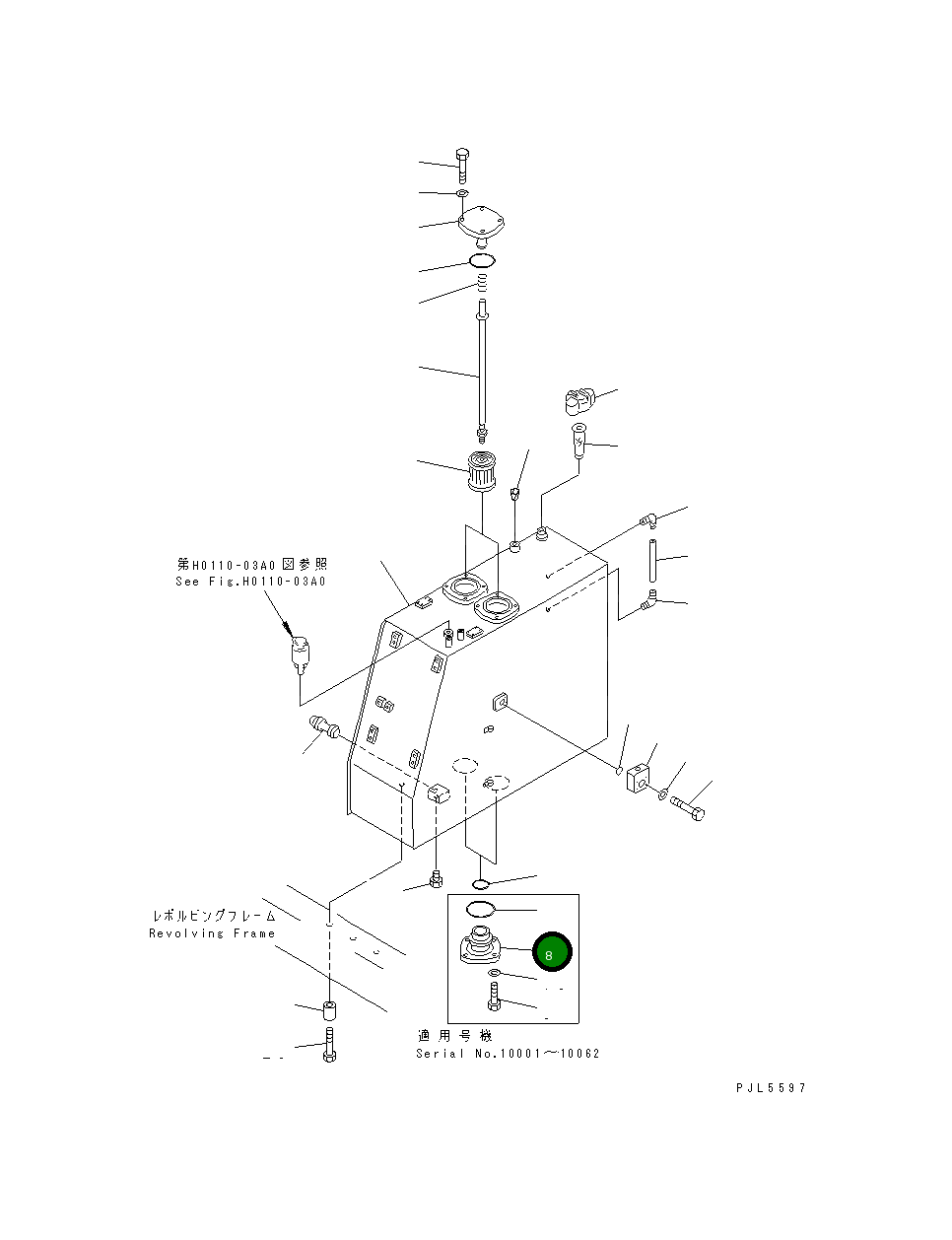 第H0110-03A0図参照
See Fig.H0110-03A0

レボルビングフレーム
Revolving Frame

8

適用号機
Serial No.10001～10062

PJL5597