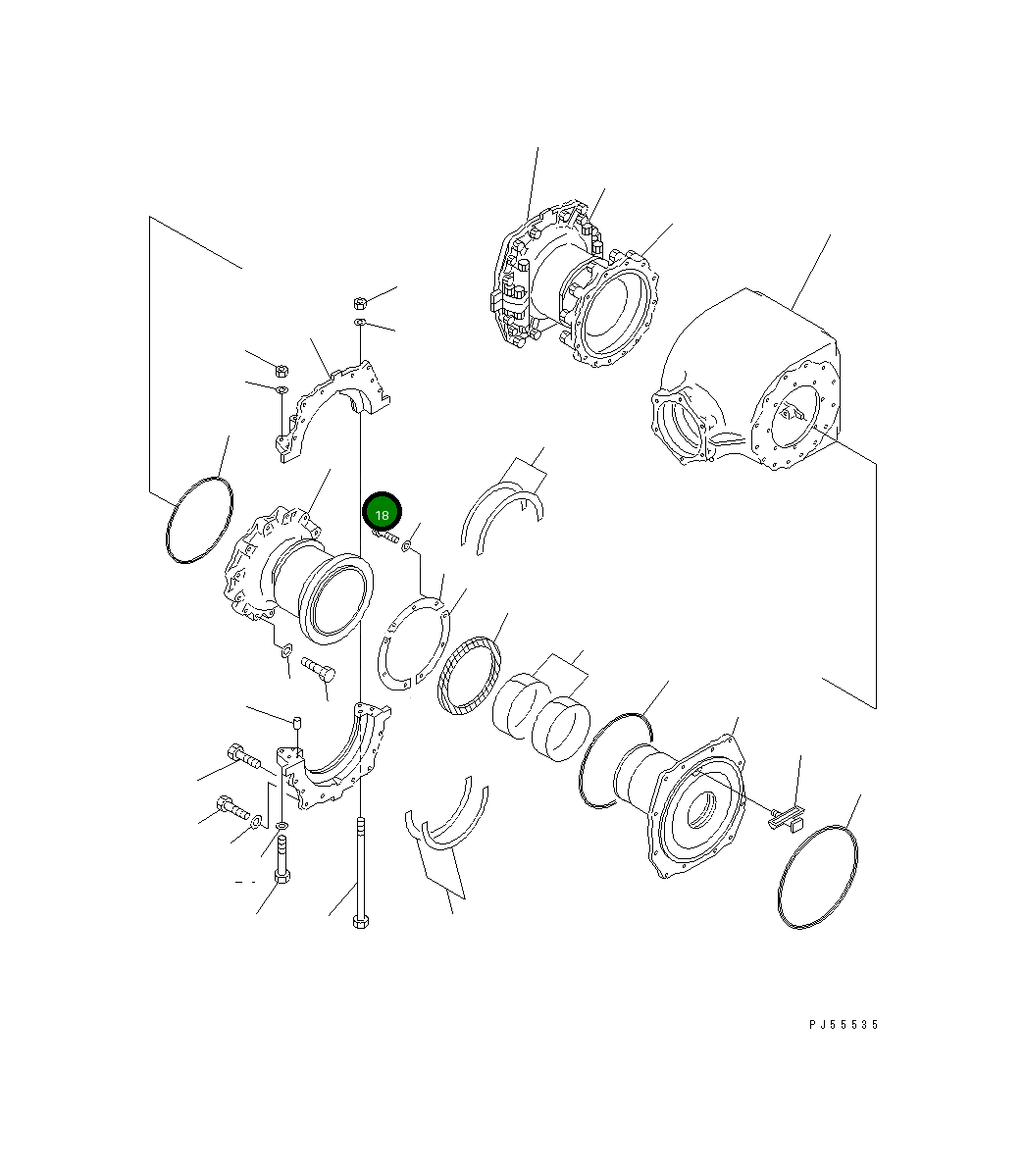 18

PJ55535