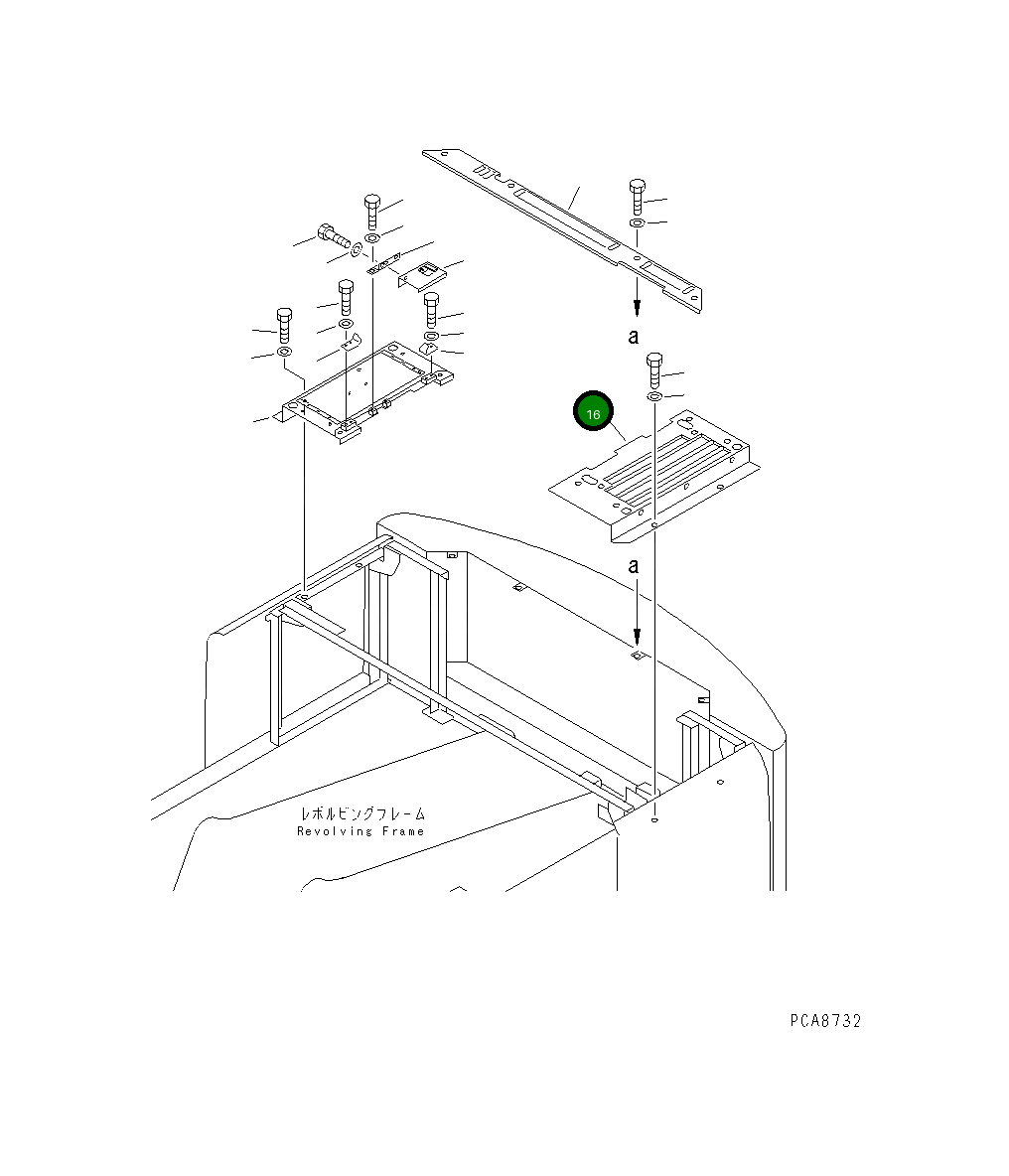 a

16

a

レボルビングフレーム
Revolving Frame

PCA8732