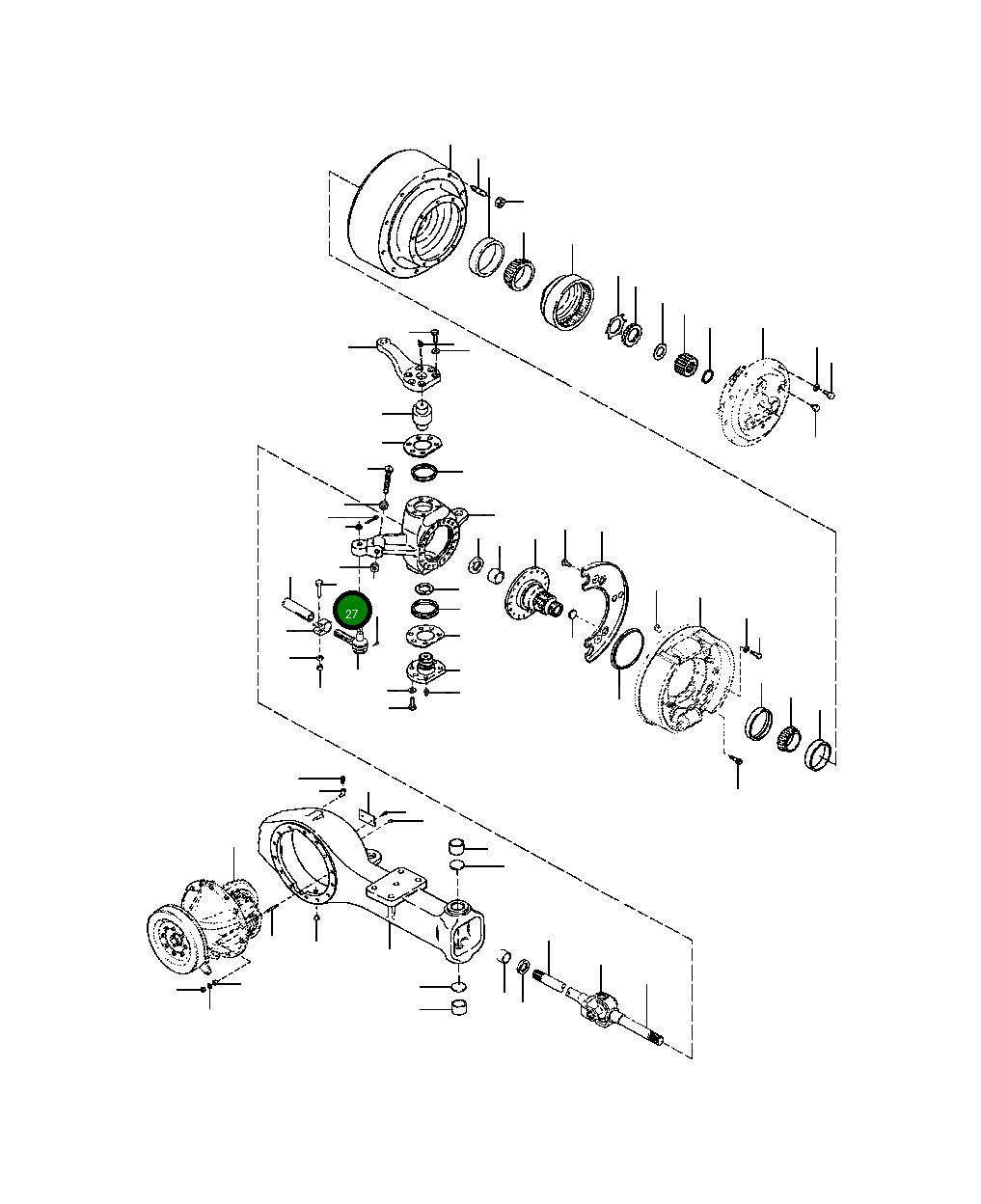 27