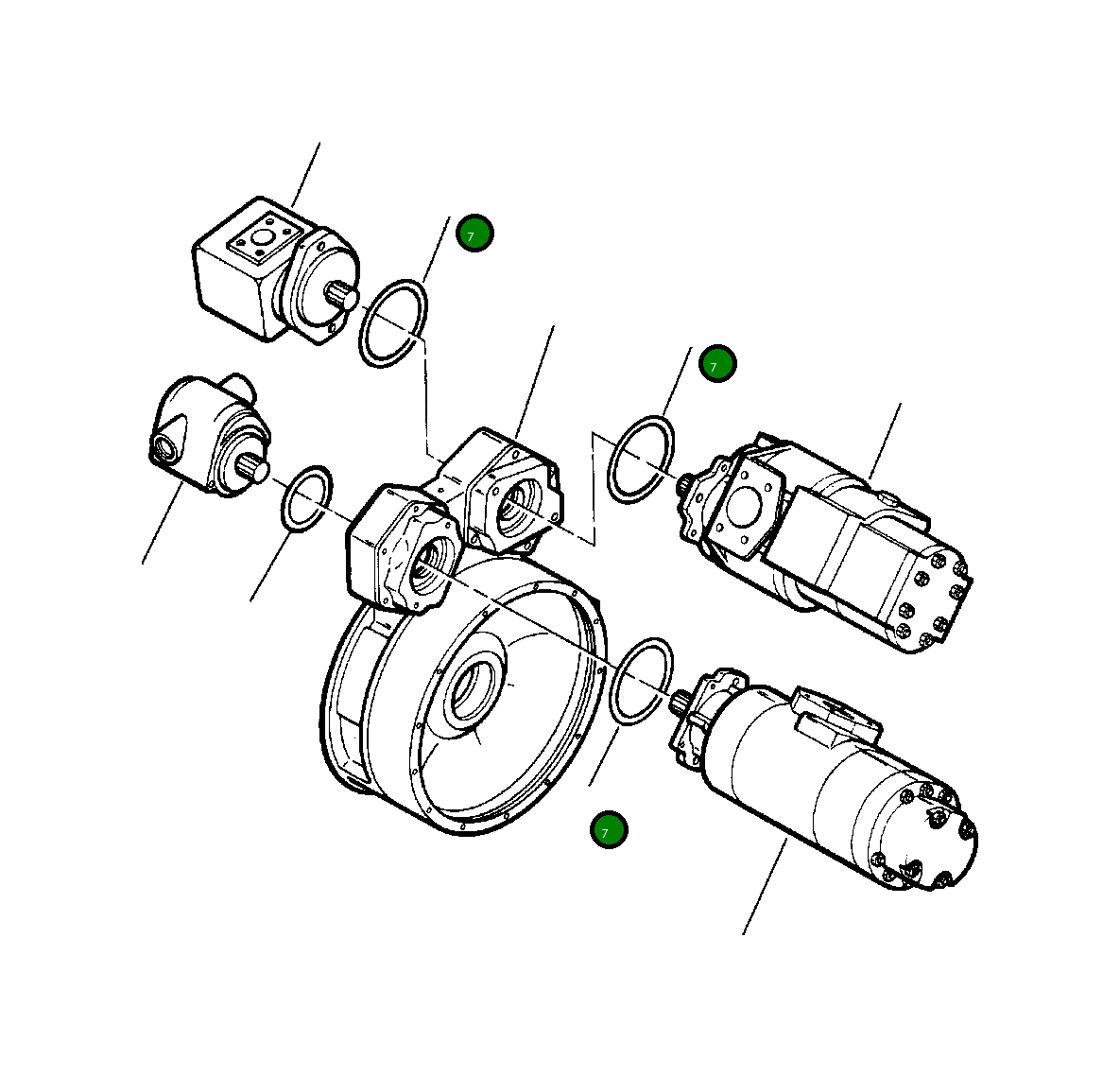 7
7
7