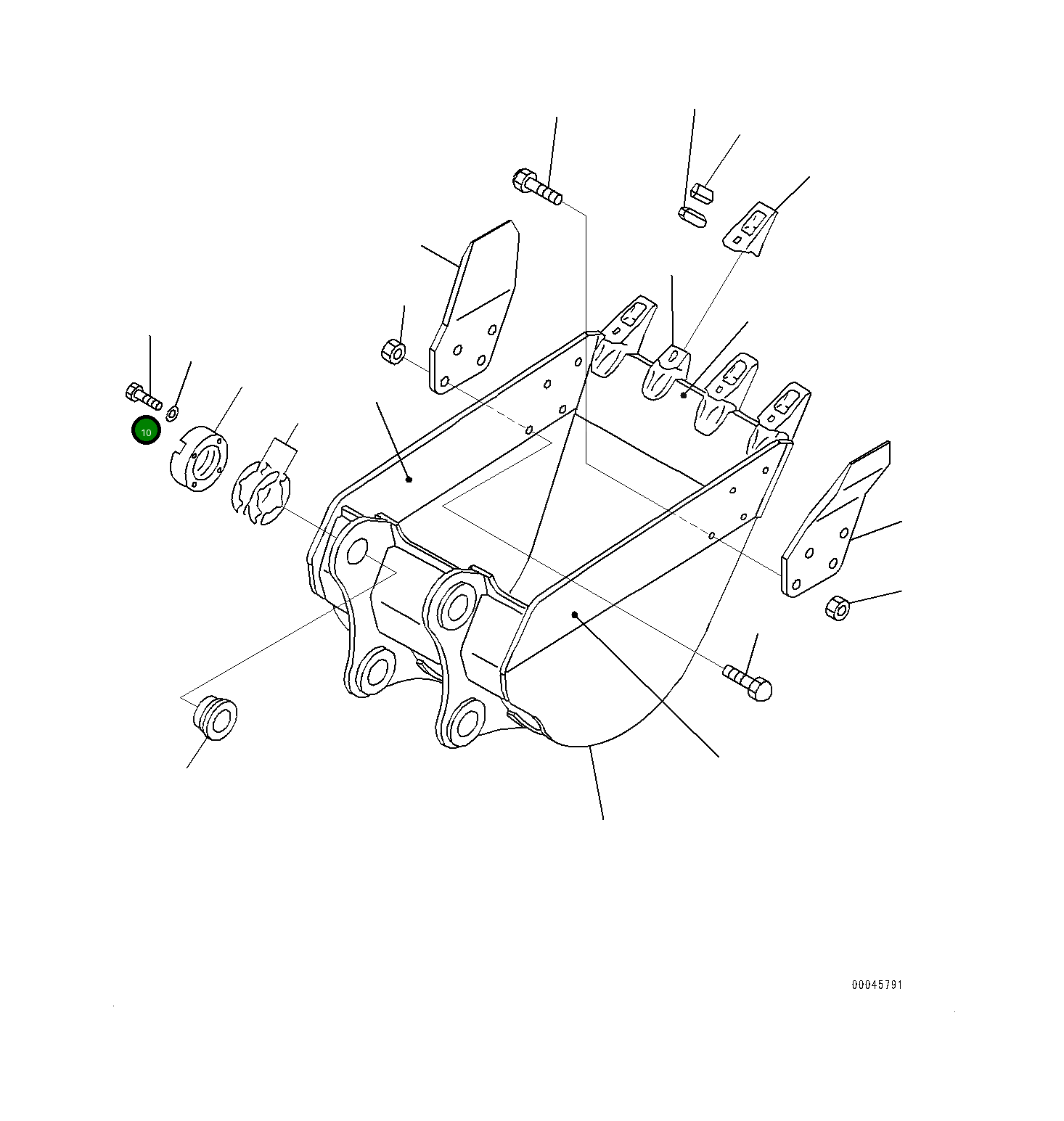 10

00045791