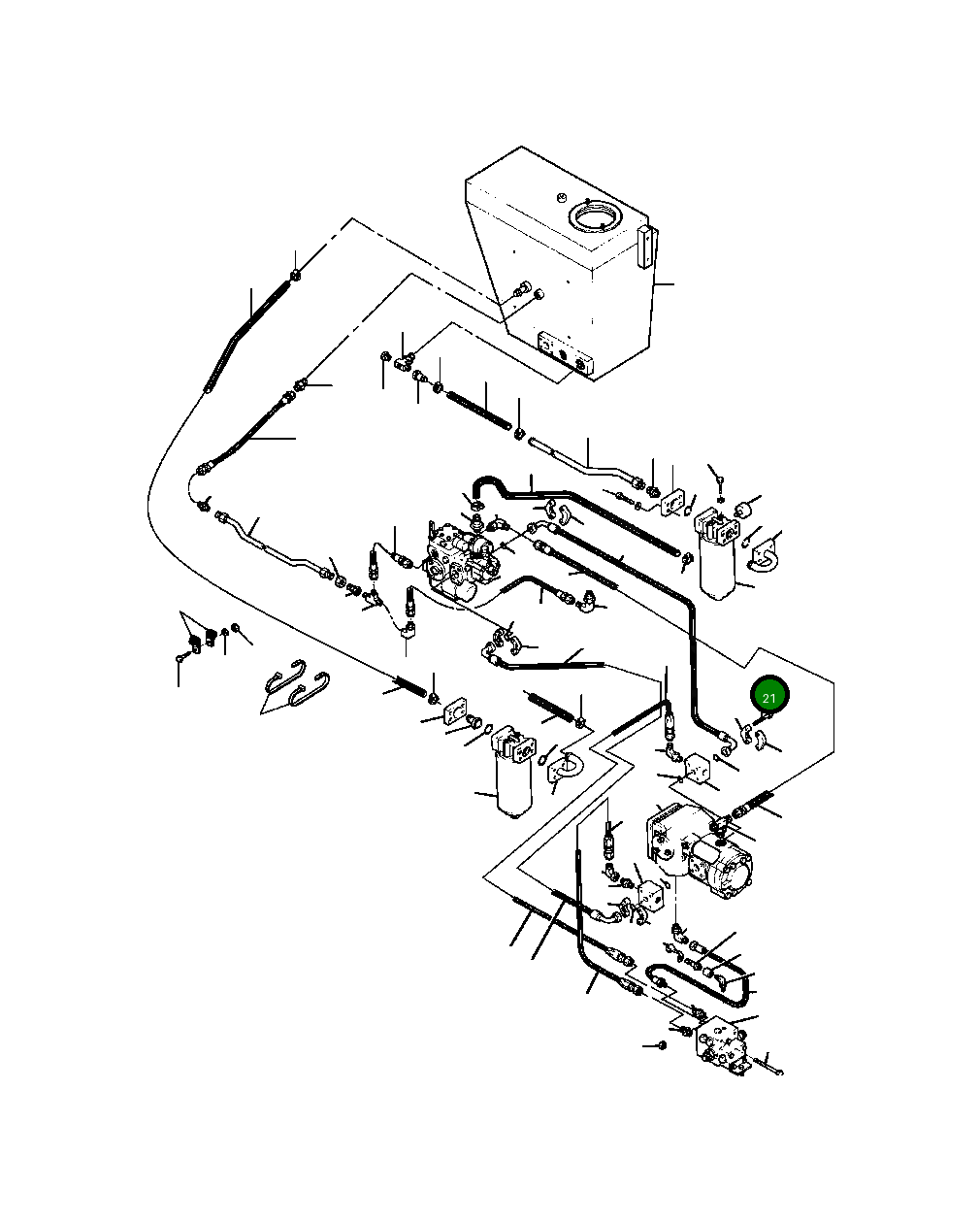 21