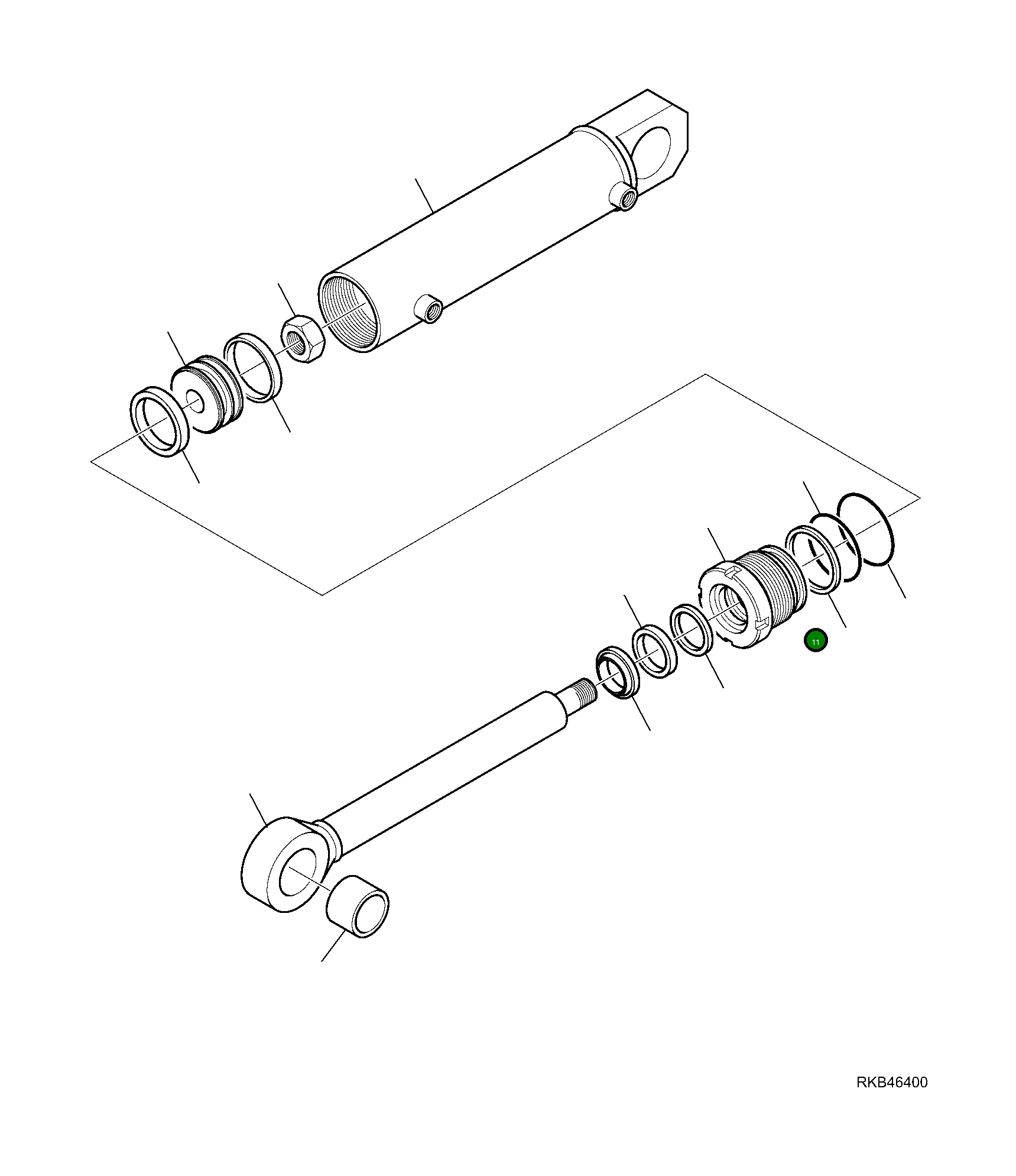 11

RKB46400