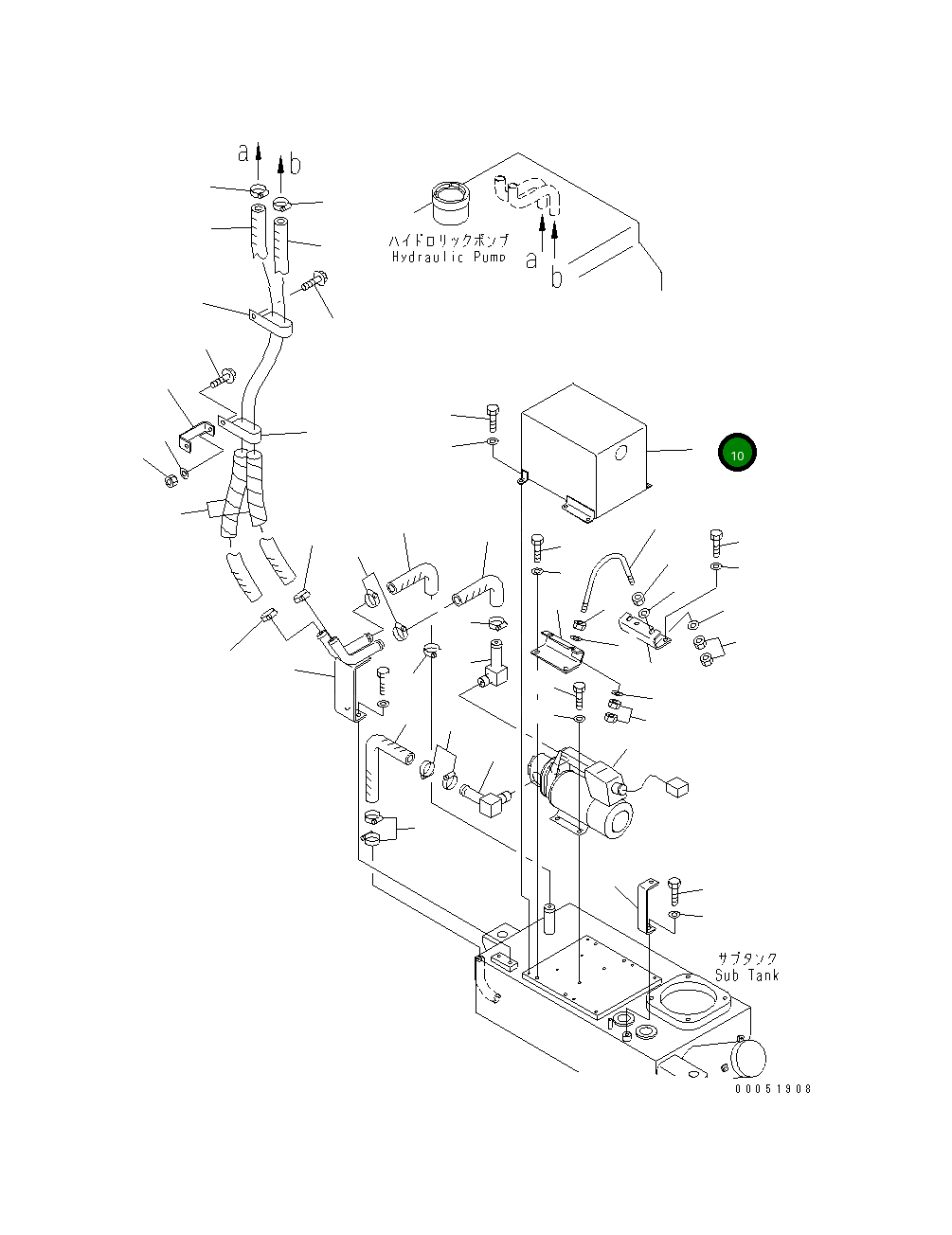 a
b
ハイドロリックポンプ
Hydraulic Pump
a
b
10
サブタンク
Sub Tank
00051908