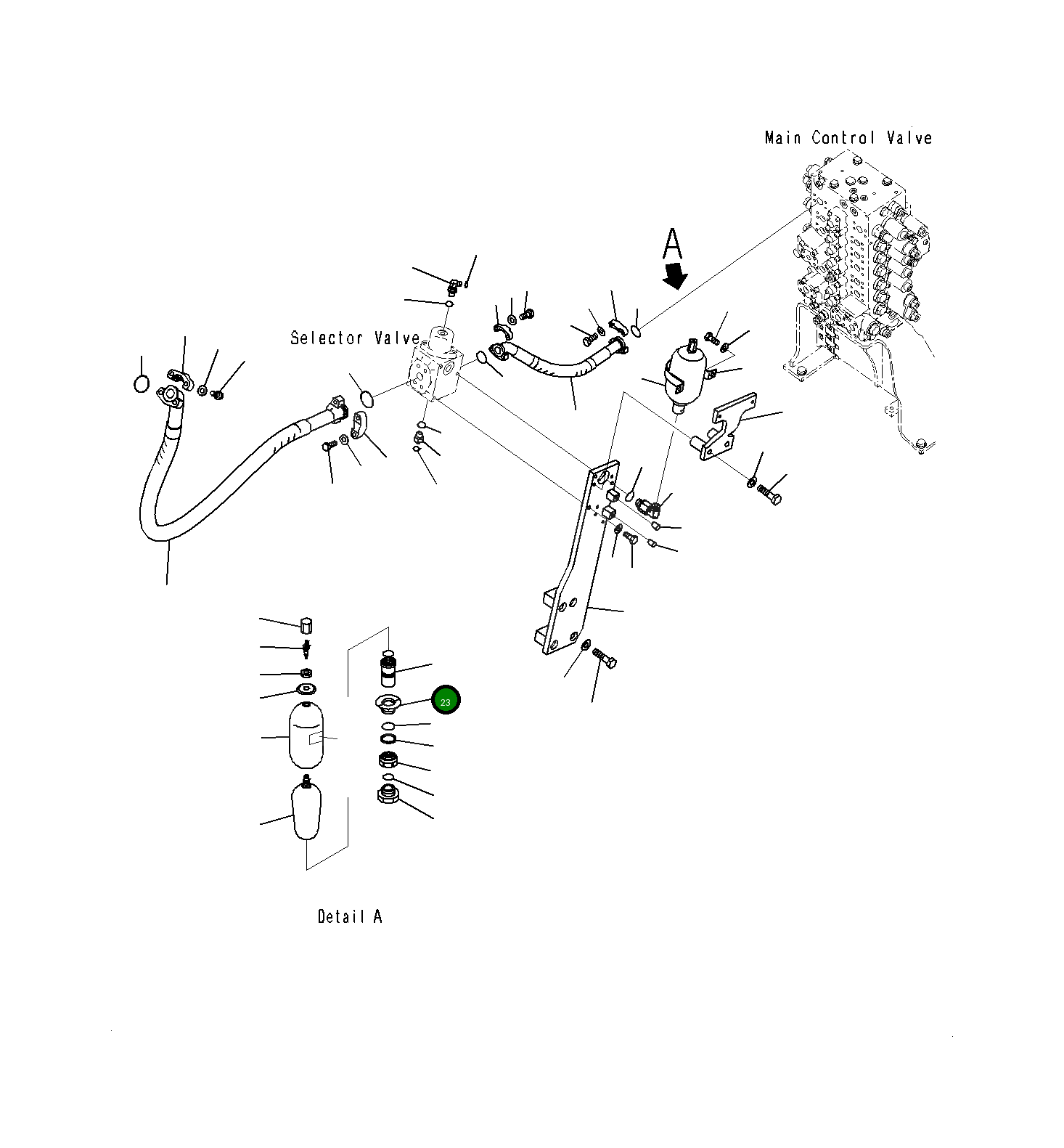 Main Control Valve

A

Selector Valve

23

Detail A