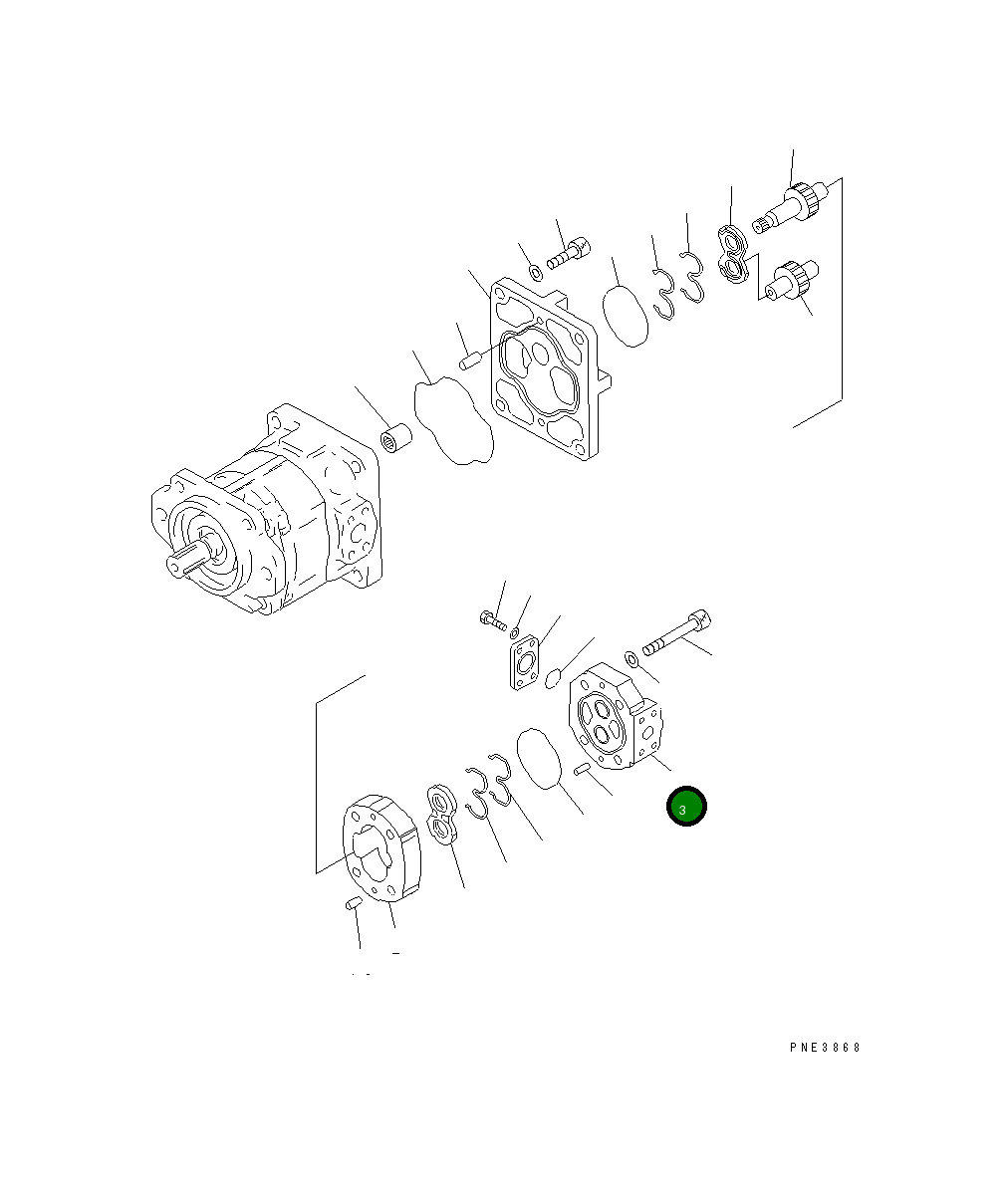 3

PNE3868