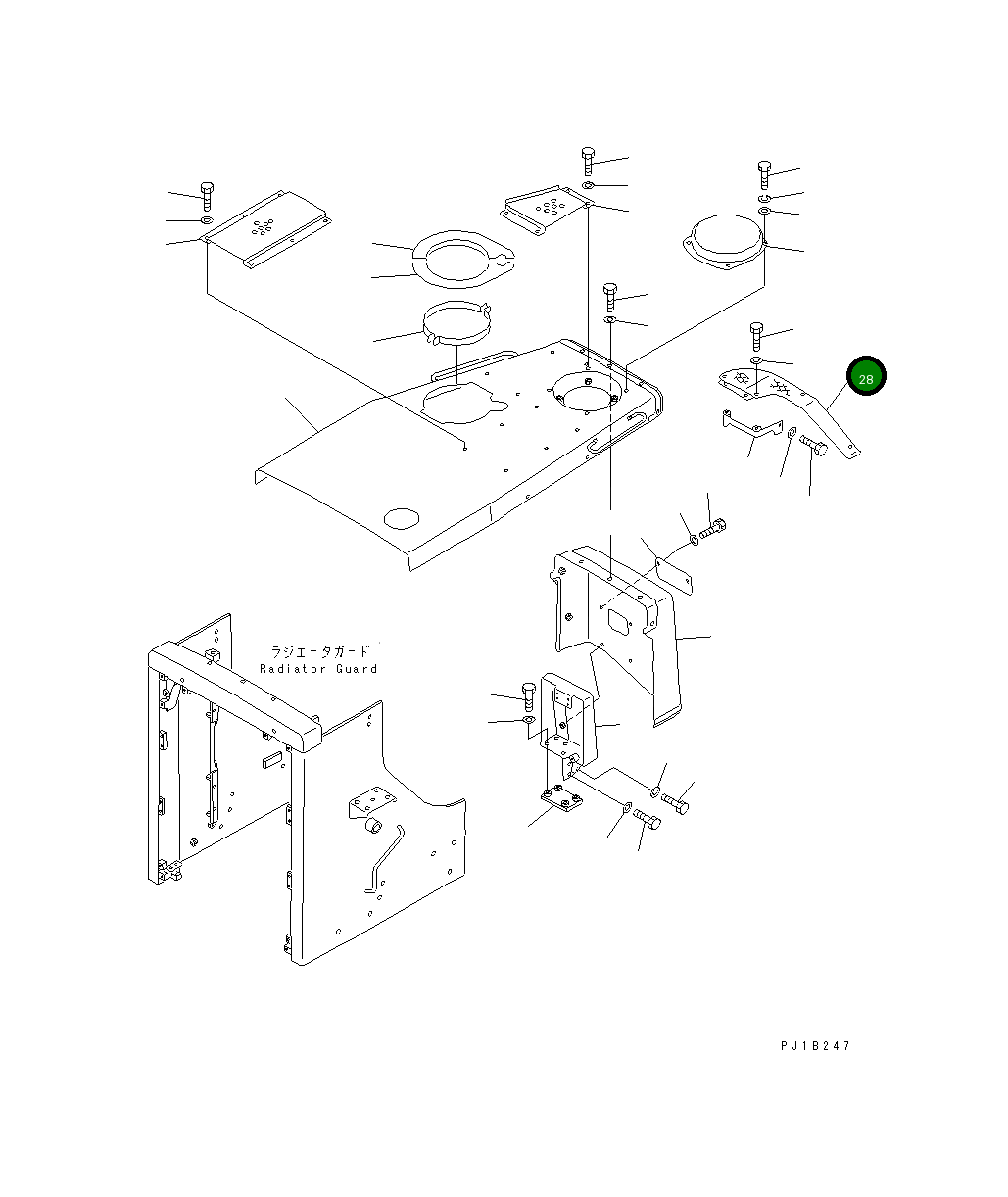 28

ラジエータガード
Radiator Guard

PJ1B247